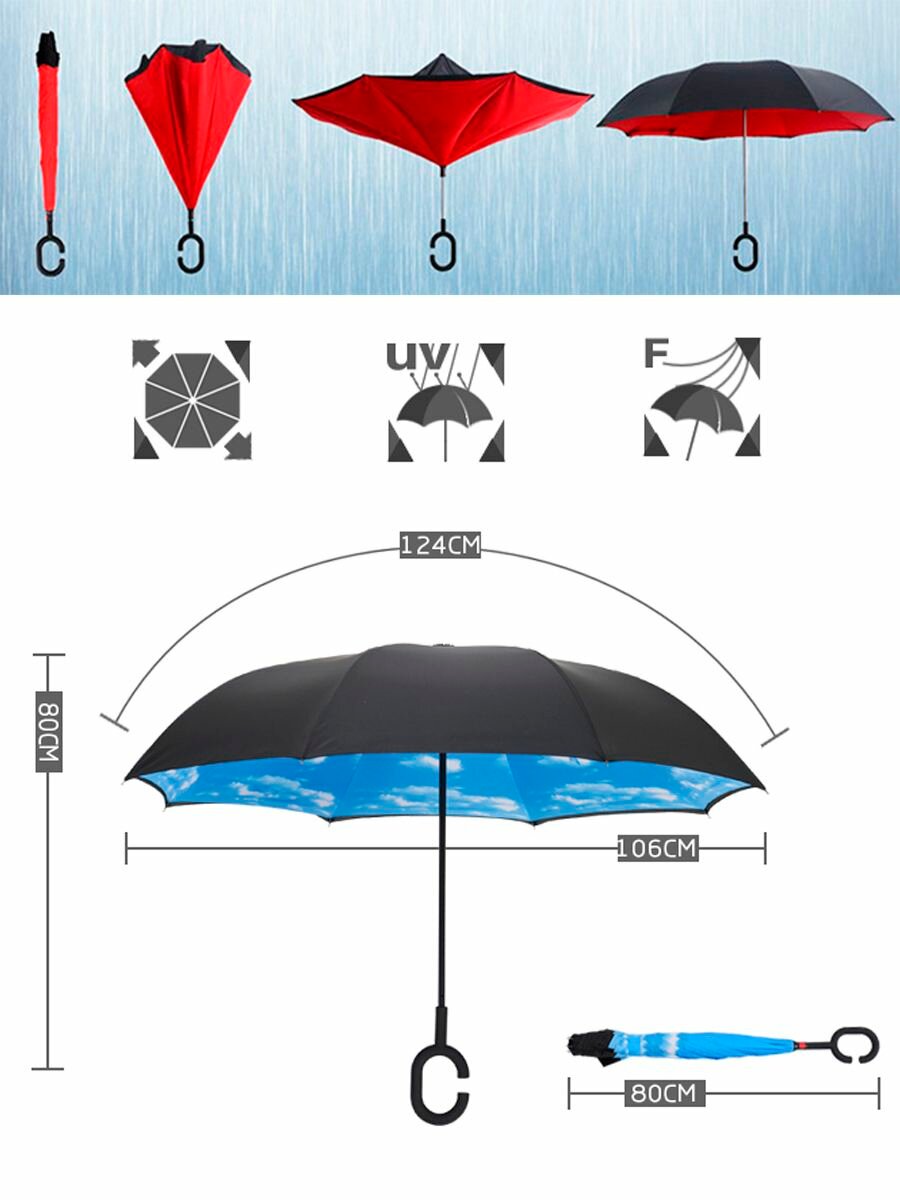 UV

F

124CM

80CM

106CM

80CM