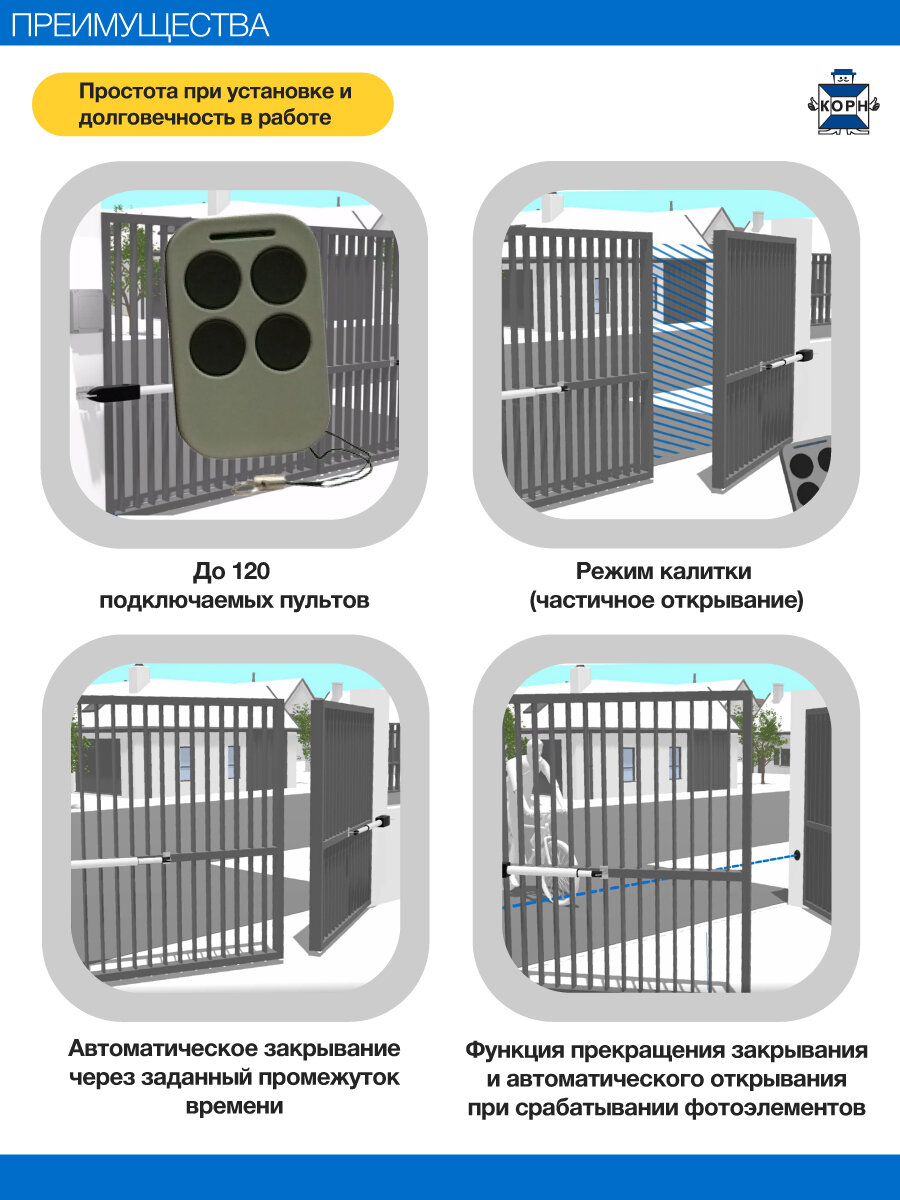 ПРЕИМУЩЕСТВА

Простота при установке и долговечность в работе

КОРН

До 120 подключаемых пультов

Режим калитки (частичное открывание)

Автоматическое закрывание через заданный промежуток времени

Функция прекращения закрывания и автоматического открывания при срабатывании фотоэлементов