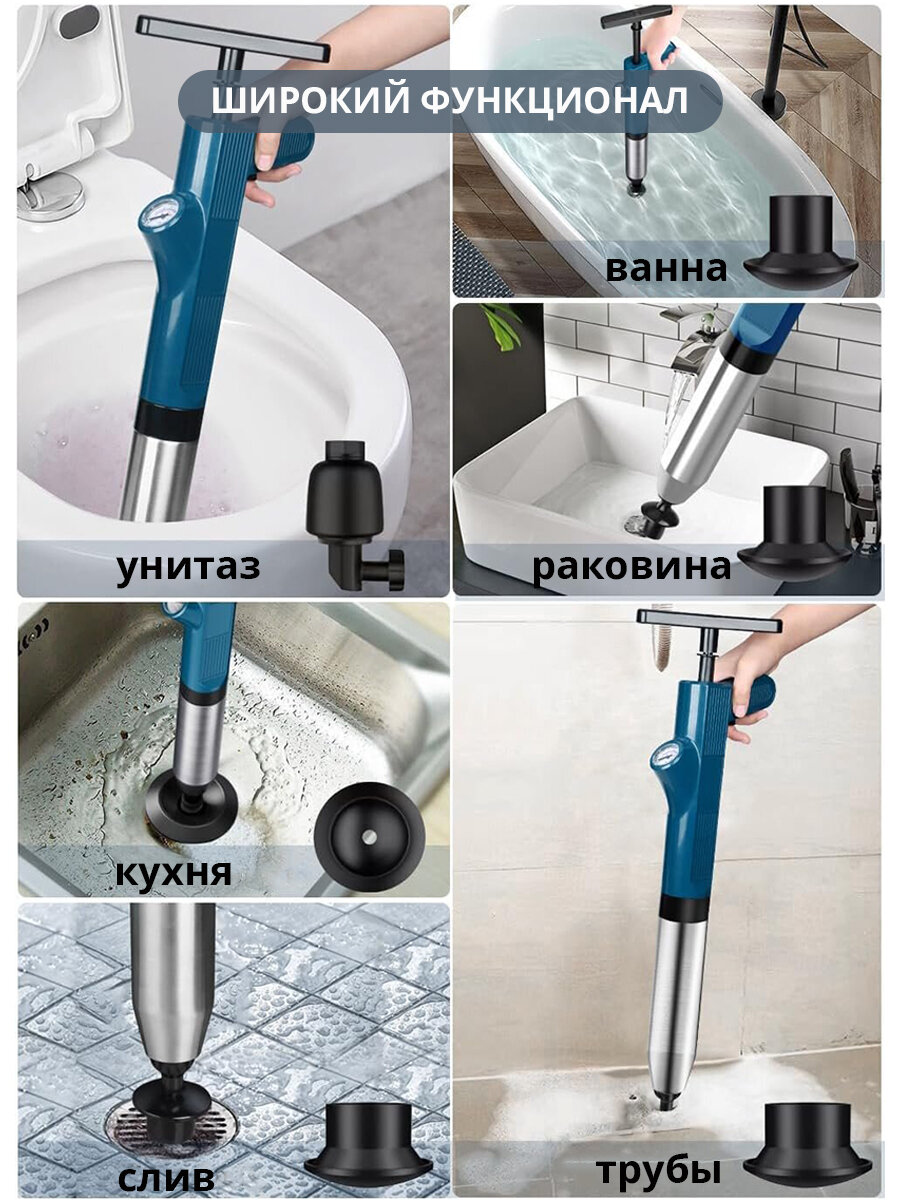 ШИРОКИЙ ФУНКЦИОНАЛ

ванна

унитаз

раковина

кухня

слив

трубы