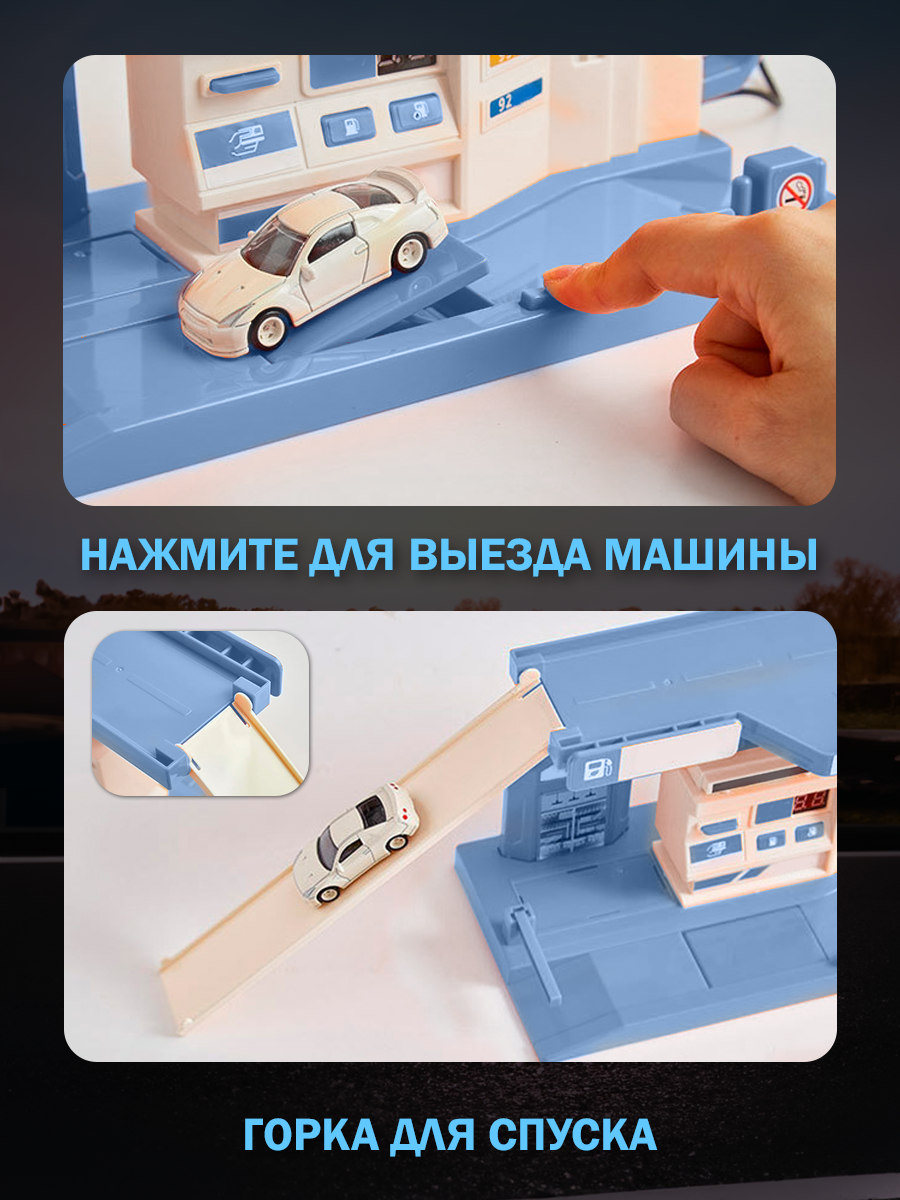 92

НАЖМИТЕ ДЛЯ ВЫЕЗДА МАШИНЫ

ГОРКА ДЛЯ СПУСКА