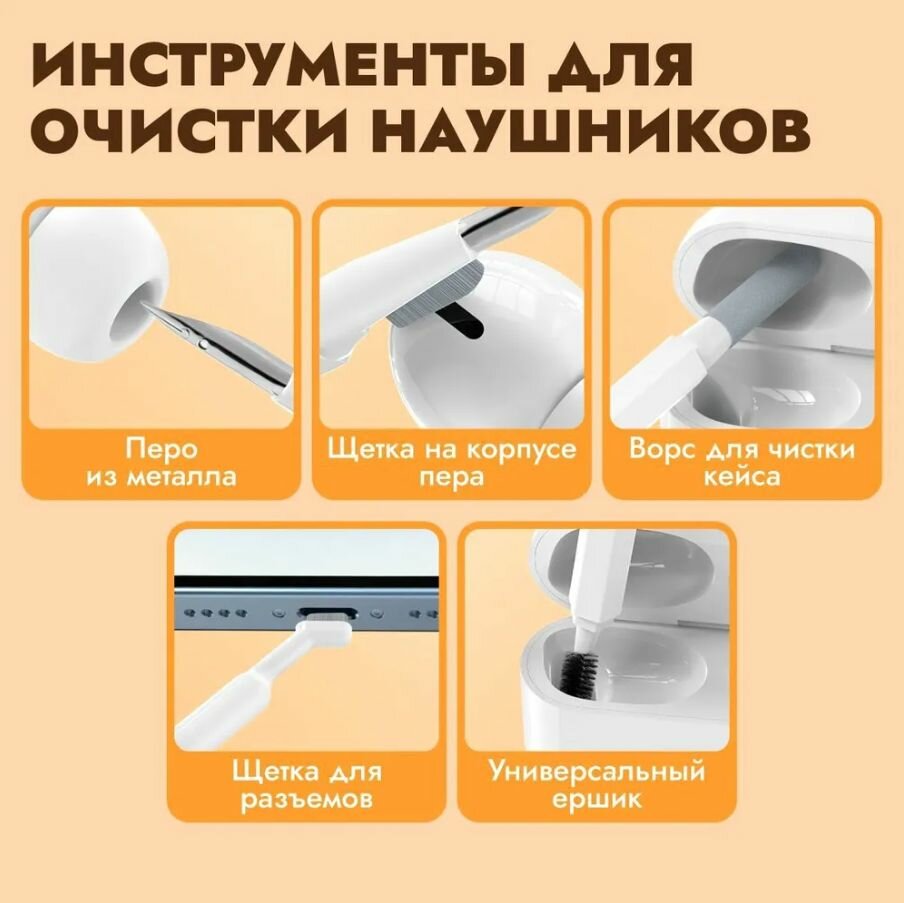 ИНСТРУМЕНТЫ ДЛЯ ОЧИСТКИ НАУШНИКОВ

Перо из металла

Щетка на корпусе пера

Ворс для чистки кейса

Щетка для разъемов

Универсальный ершик