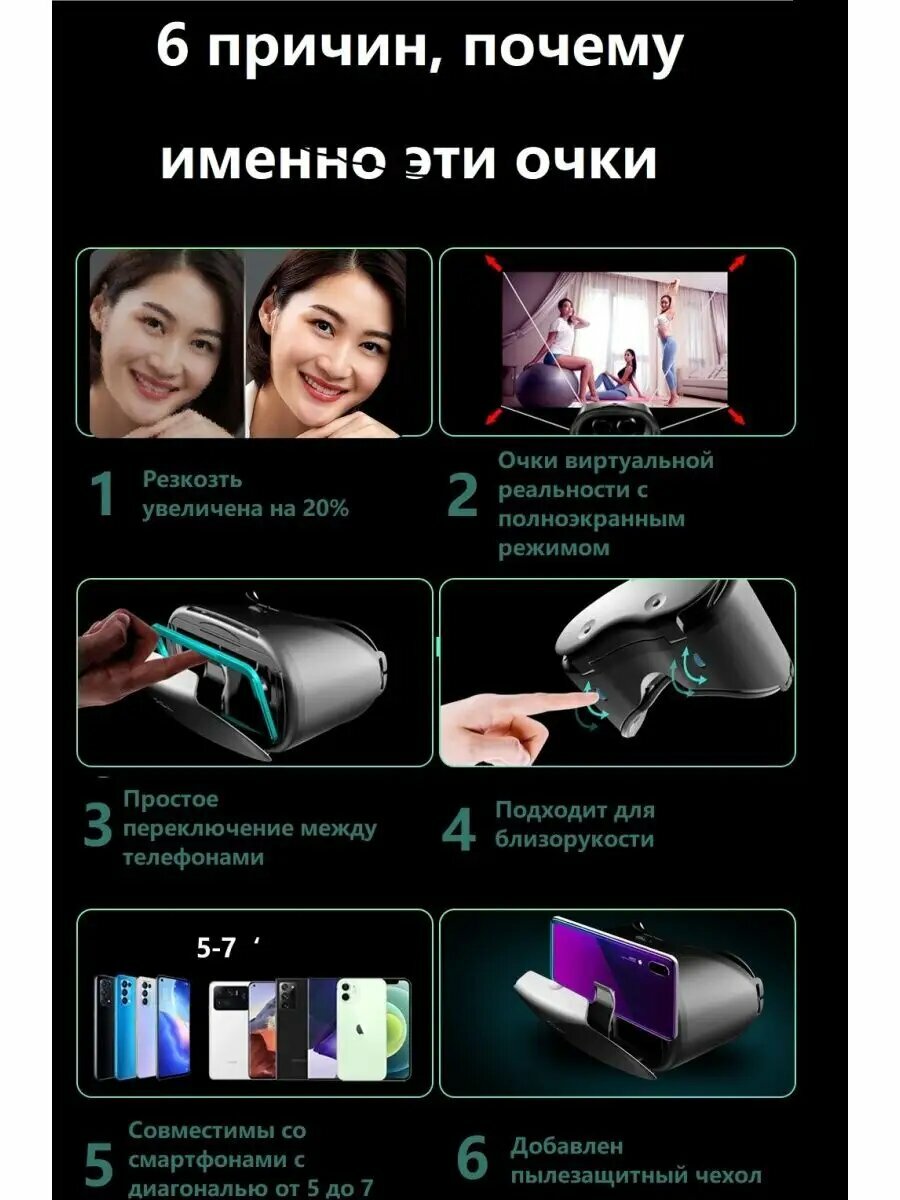 6 причин, почему

именно эти очки

1 Резкозть увеличена на 20%

2 Очки виртуальной реальности с полноэкранным режимом

3 Простое переключение между телефонами

4 Подходит для близорукости

5-7 ‘

5 Совместимы со смартфонами с диагональю от 5 до 7

6 Добавлен пылезащитный чехол