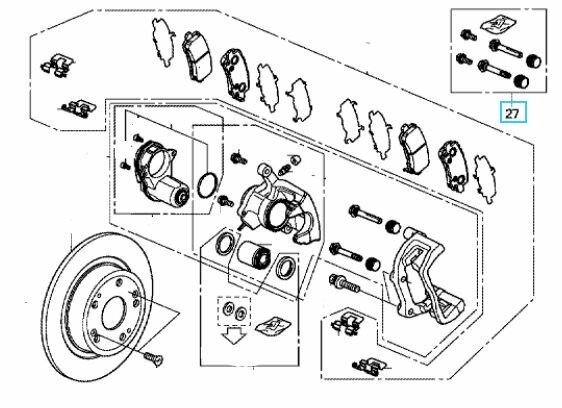 27