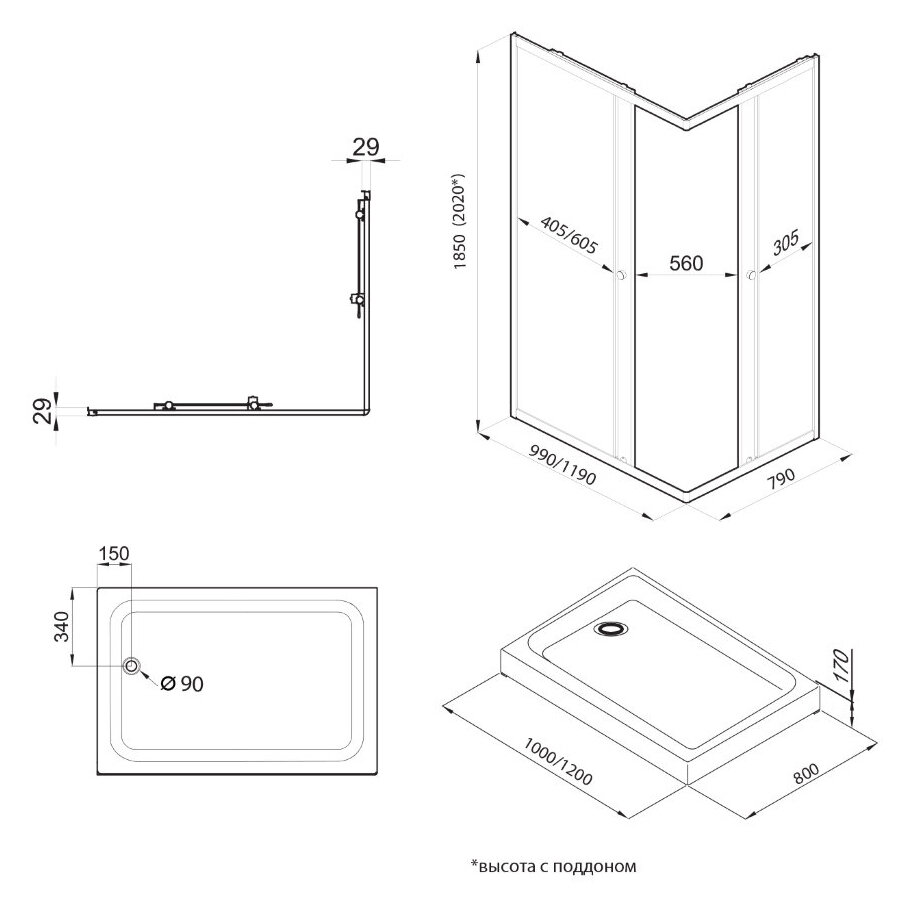 29

29

1850 (2020*)

405/605

560

305

990/1190

790

150

340

Ø 90

170

1000/1200

800

*высота с поддоном