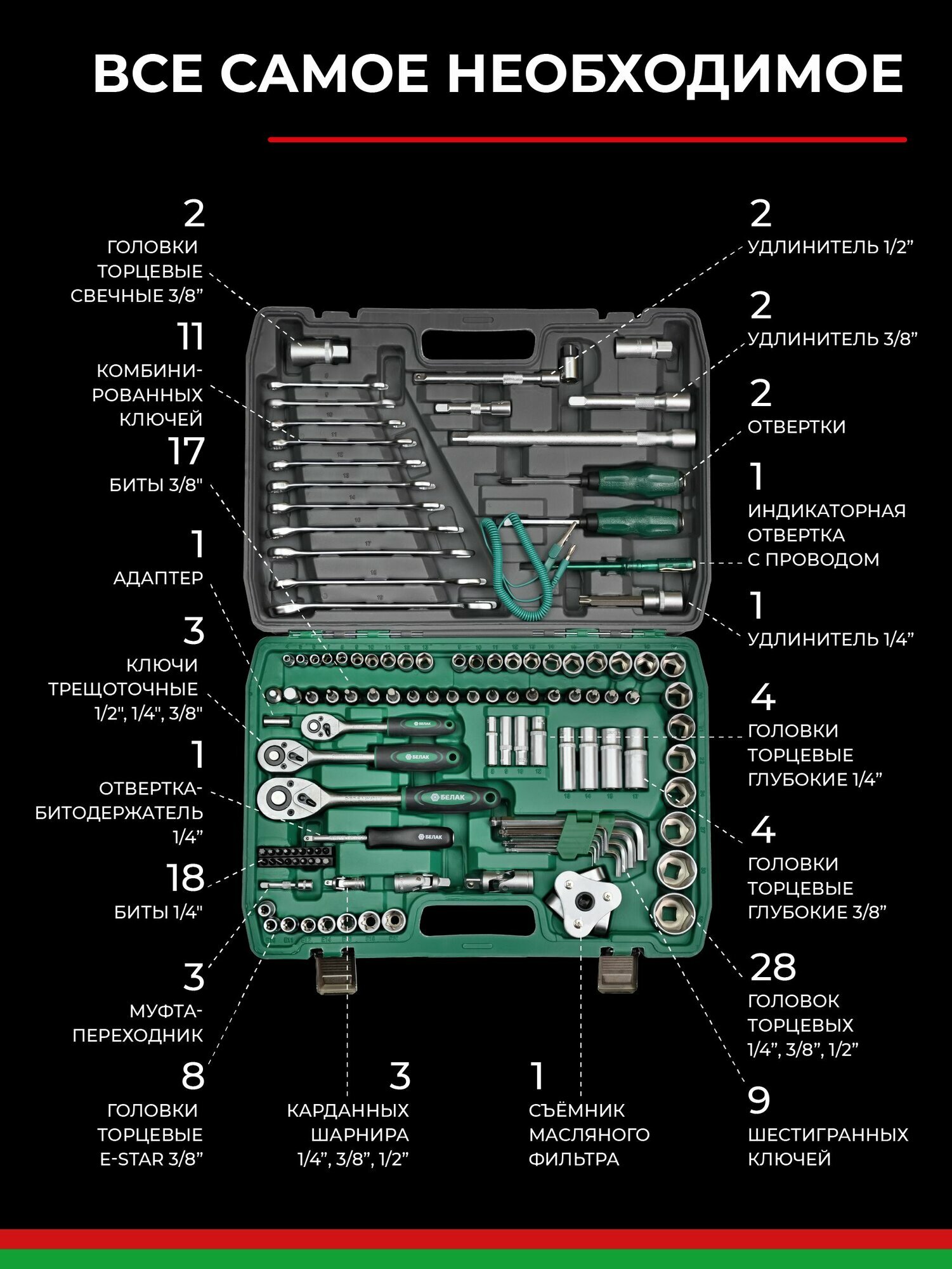 ВСЕ САМОЕ НЕОБХОДИМОЕ

2
ГОЛОВКИ ТОРЦЕВЫЕ СВЕЧНЫЕ 3/8”

11
КОМБИНИРОВАННЫХ КЛЮЧЕЙ

17
БИТЫ 3/8"

1
АДАПТЕР

3
КЛЮЧИ ТРЕЩОТОЧНЫЕ 1/2", 1/4", 3/8"

1
ОТВЕРТКА-БИТОДЕРЖАТЕЛЬ 1/4”

18
БИТЫ 1/4"

3
МУФТА-ПЕРЕХОДНИК

8
ГОЛОВКИ ТОРЦЕВЫЕ E-STAR 3/8”

3
КАРДАННЫХ ШАРНИРА 1/4”, 3/8”, 1/2”

1
СЪЁМНИК МАСЛЯНОГО ФИЛЬТРА

2
УДЛИНИТЕЛЬ 1/2”

2
УДЛИНИТЕЛЬ 3/8”

2
ОТВЕРТКИ

1
ИНДИКАТОРНАЯ ОТВЕРТКА С ПРОВОДОМ

1
УДЛИНИТЕЛЬ 1/4”

4
ГОЛОВКИ ТОРЦЕВЫЕ ГЛУБОКИЕ 1/4”

4
ГОЛОВКИ ТОРЦЕВЫЕ ГЛУБОКИЕ 3/8”

28
ГОЛОВОК ТОРЦЕВЫХ 1/4”, 3/8”, 1/2”

9
ШЕСТИГРАННЫХ КЛЮЧЕЙ

БЕЛАК
БЕЛАК
БЕЛАК
БЕЛАК