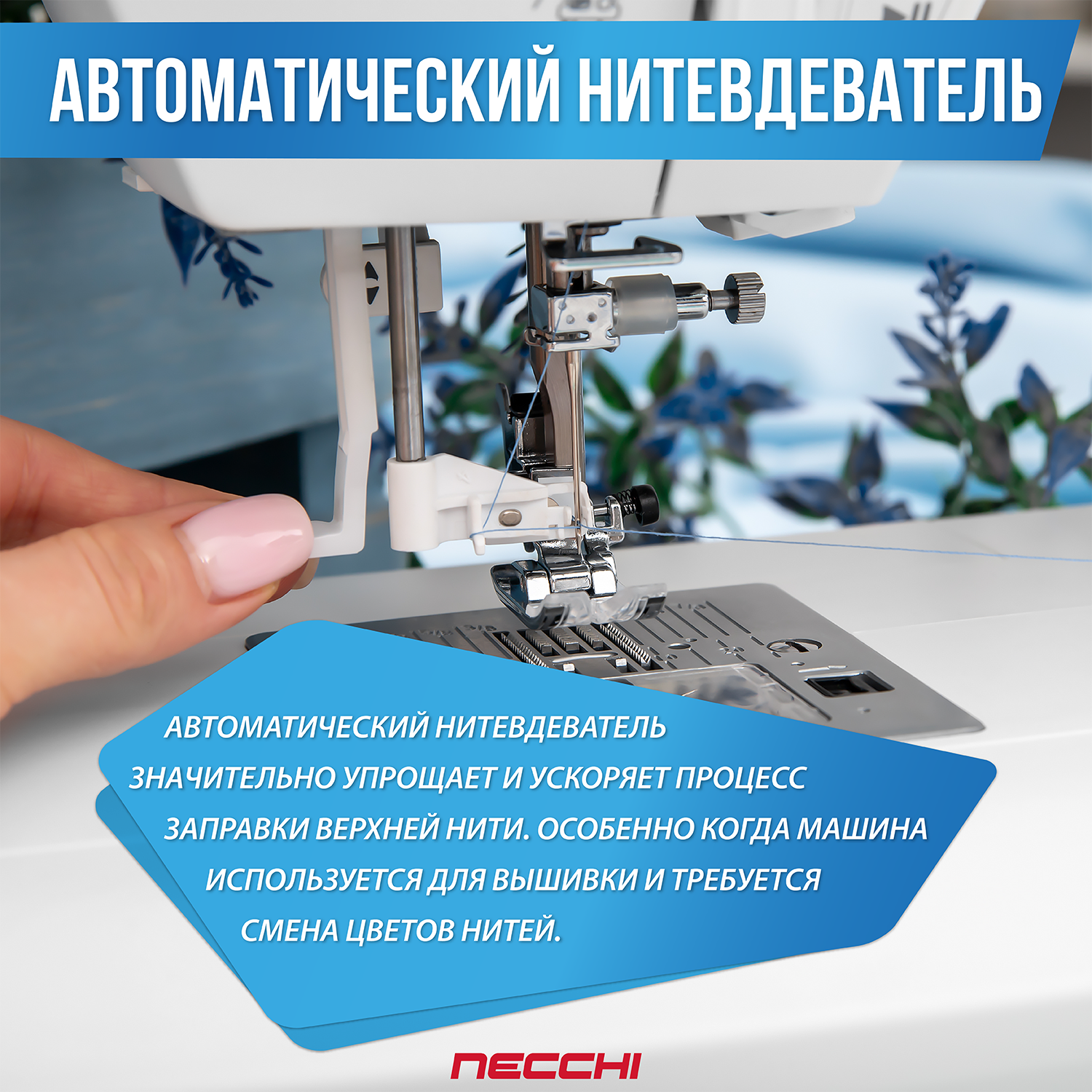 АВТОМАТИЧЕСКИЙ НИТЕВДЕВАТЕЛЬ

АВТОМАТИЧЕСКИЙ НИТЕВДЕВАТЕЛЬ ЗНАЧИТЕЛЬНО УПРОЩАЕТ И УСКОРЯЕТ ПРОЦЕСС ЗАПРАВКИ ВЕРХНЕЙ НИТИ. ОСОБЕННО КОГДА МАШИНА ИСПОЛЬЗУЕТСЯ ДЛЯ ВЫШИВКИ И ТРЕБУЕТСЯ СМЕНА ЦВЕТОВ НИТЕЙ.

NECCHI