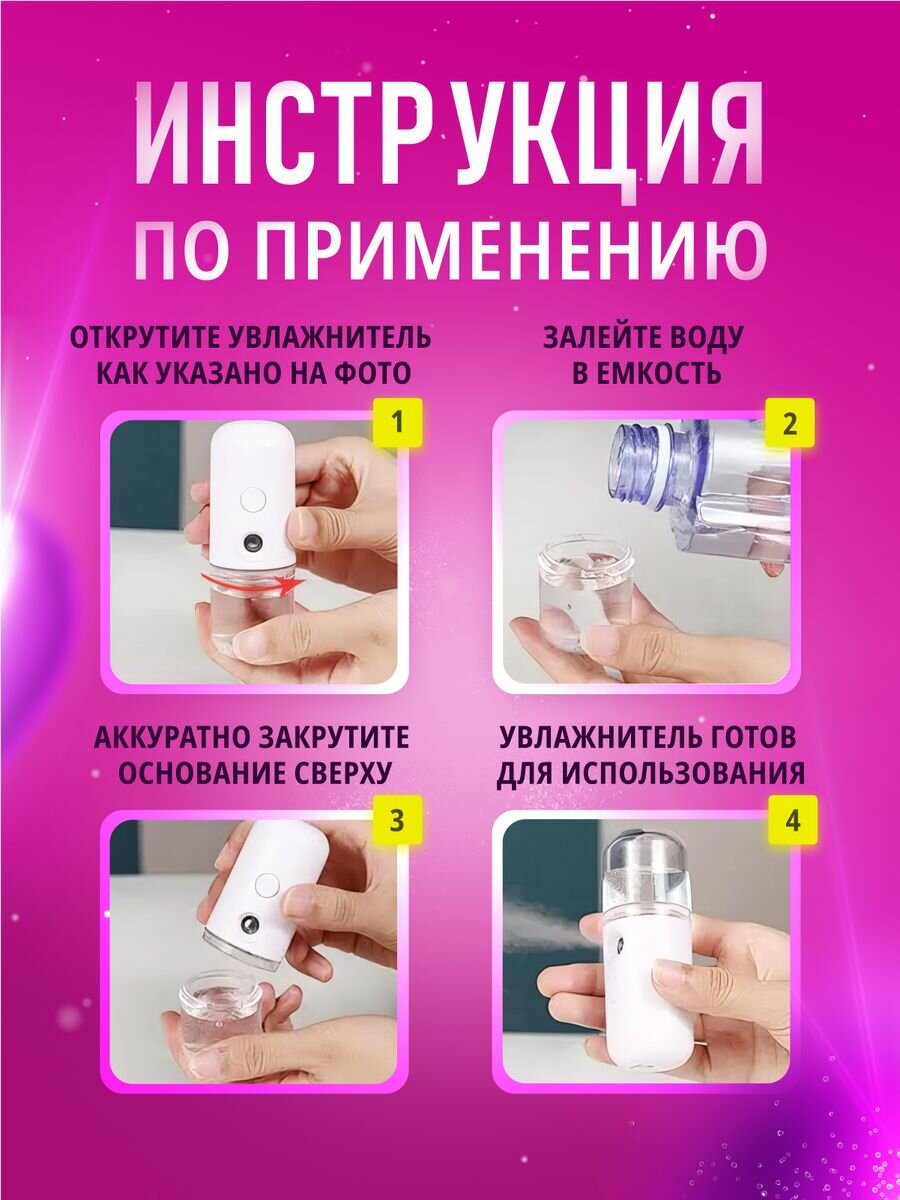 ИНСТРУКЦИЯ
ПО ПРИМЕНЕНИЮ

ОТКРУТИТЕ УВЛАЖНИТЕЛЬ КАК УКАЗАНО НА ФОТО

1

ЗАЛЕЙТЕ ВОДУ В ЕМКОСТЬ

2

АККУРАТНО ЗАКРУТИТЕ ОСНОВАНИЕ СВЕРХУ

3

УВЛАЖНИТЕЛЬ ГОТОВ ДЛЯ ИСПОЛЬЗОВАНИЯ

4