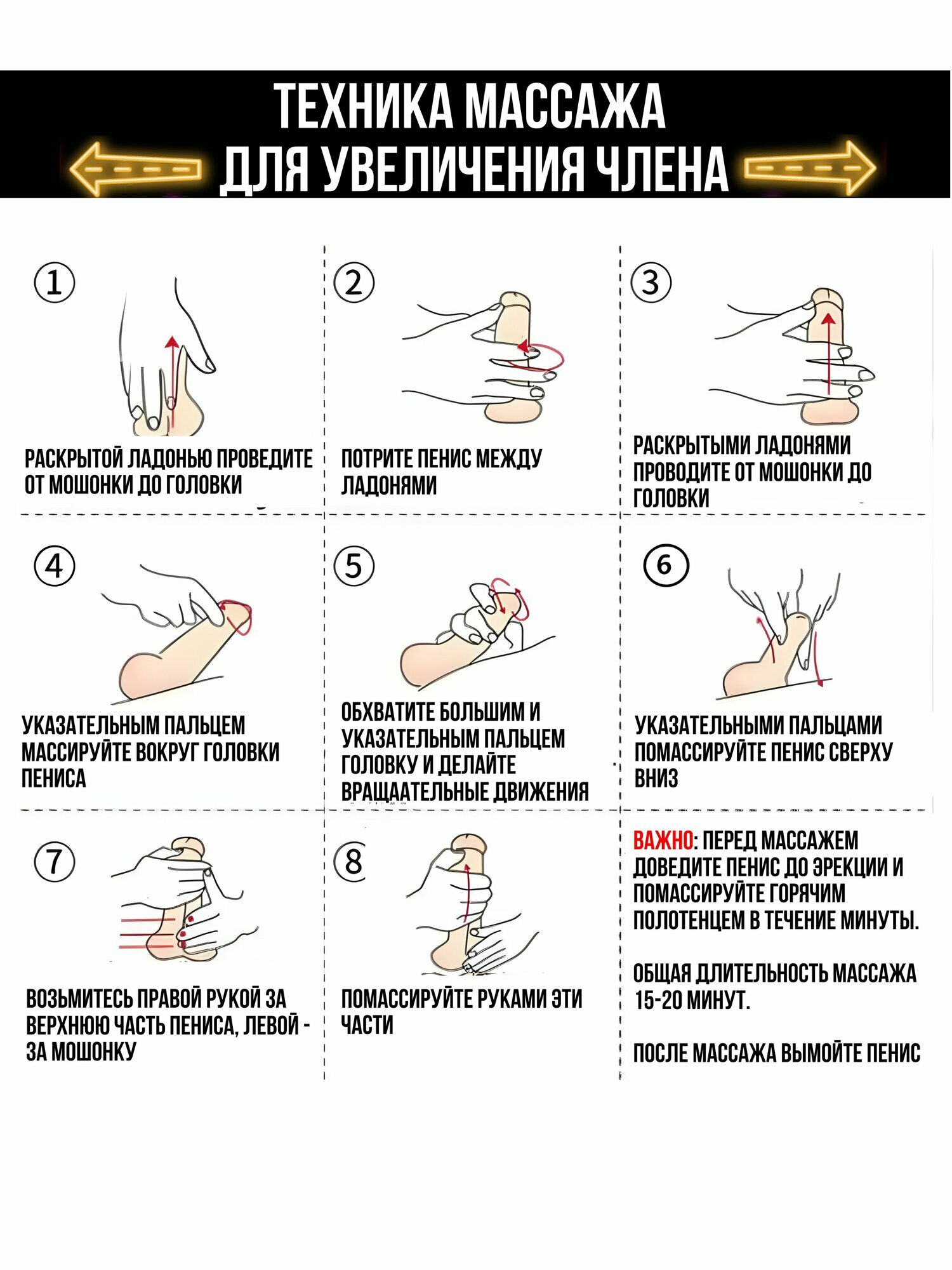 ТЕХНИКА МАССАЖА
ДЛЯ УВЕЛИЧЕНИЯ ЧЛЕНА

①
РАСКРЫТОЙ ЛАДОНЬЮ ПРОВЕДИТЕ ОТ МОШОНКИ ДО ГОЛОВКИ

②
ПОТРИТЕ ПЕНИС МЕЖДУ ЛАДОНЯМИ

③
РАСКРЫТЫМИ ЛАДОНЯМИ ПРОВОДИТЕ ОТ МОШОНКИ ДО ГОЛОВКИ

④
УКАЗАТЕЛЬНЫМ ПАЛЬЦЕМ МАССИРУЙТЕ ВОКРУГ ГОЛОВКИ ПЕНИСА

⑤
ОБХВАТИТЕ БОЛЬШИМ И УКАЗАТЕЛЬНЫМ ПАЛЬЦЕМ ГОЛОВКУ И ДЕЛАЙТЕ ВРАЩААТЕЛЬНЫЕ ДВИЖЕНИЯ

⑥
УКАЗАТЕЛЬНЫМИ ПАЛЬЦАМИ ПОМАССИРУЙТЕ ПЕНИС СВЕРХУ ВНИЗ

⑦
ВОЗЬМИТЕСЬ ПРАВОЙ РУКОЙ ЗА ВЕРХНЮЮ ЧАСТЬ ПЕНИСА, ЛЕВОЙ - ЗА МОШОНКУ

⑧
ПОМАССИРУЙТЕ РУКАМИ ЭТИ ЧАСТИ

ВАЖНО: ПЕРЕД МАССАЖЕМ ДОВЕДИТЕ ПЕНИС ДО ЭРЕКЦИИ И ПОМАССИРУЙТЕ ГОРЯЧИМ ПОЛОТЕНЦЕМ В ТЕЧЕНИЕ МИНУТЫ.

ОБЩАЯ ДЛИТЕЛЬНОСТЬ МАССАЖА 15-20 МИНУТ.

ПОСЛЕ МАССАЖА ВЫМОЙТЕ ПЕНИС