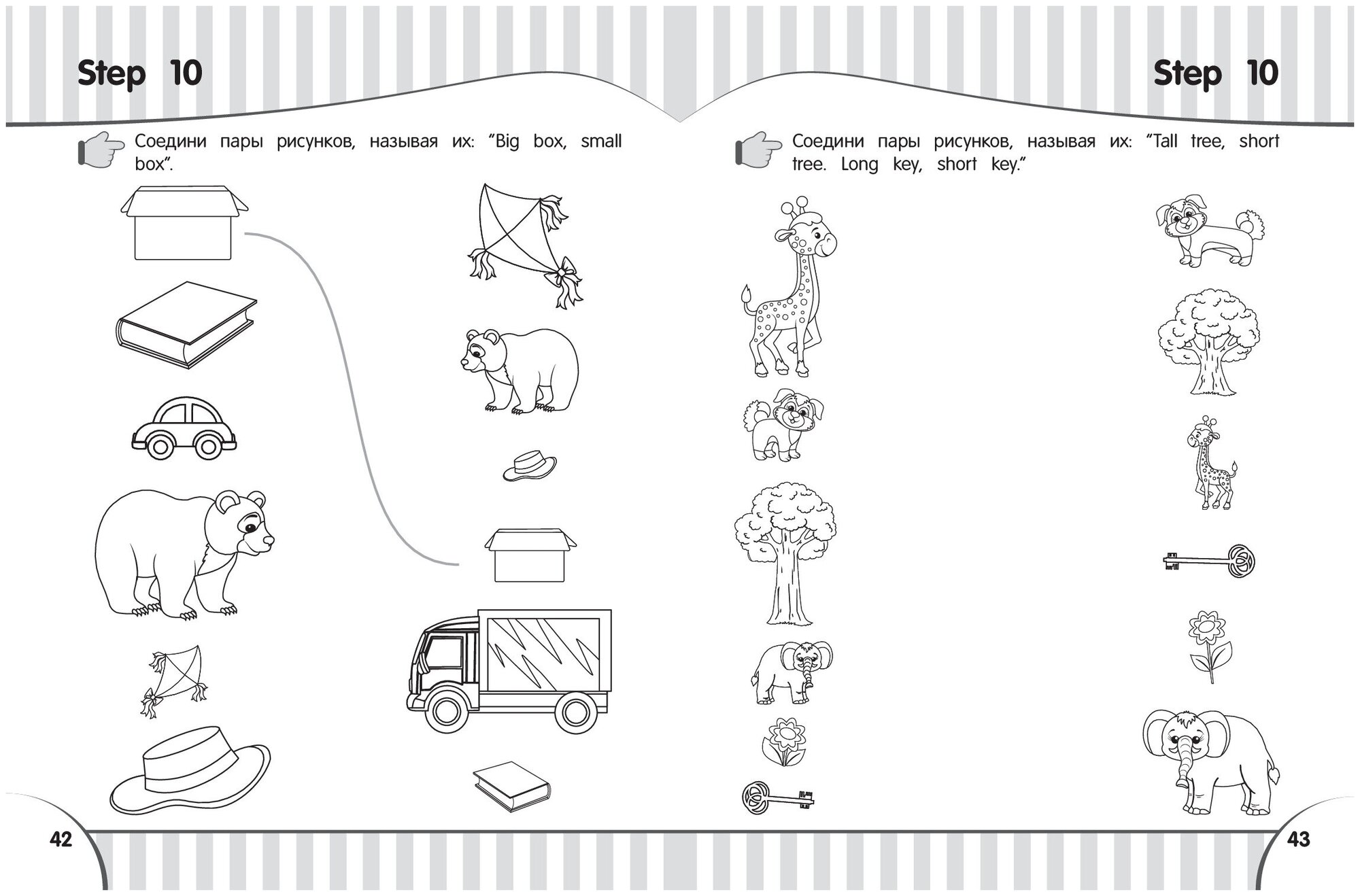 Step 10

Соедини пары рисунков, называя их: “Big box, small box”.

42

Step 10

Соедини пары рисунков, называя их: “Tall tree, short tree. Long key, short key.”

43