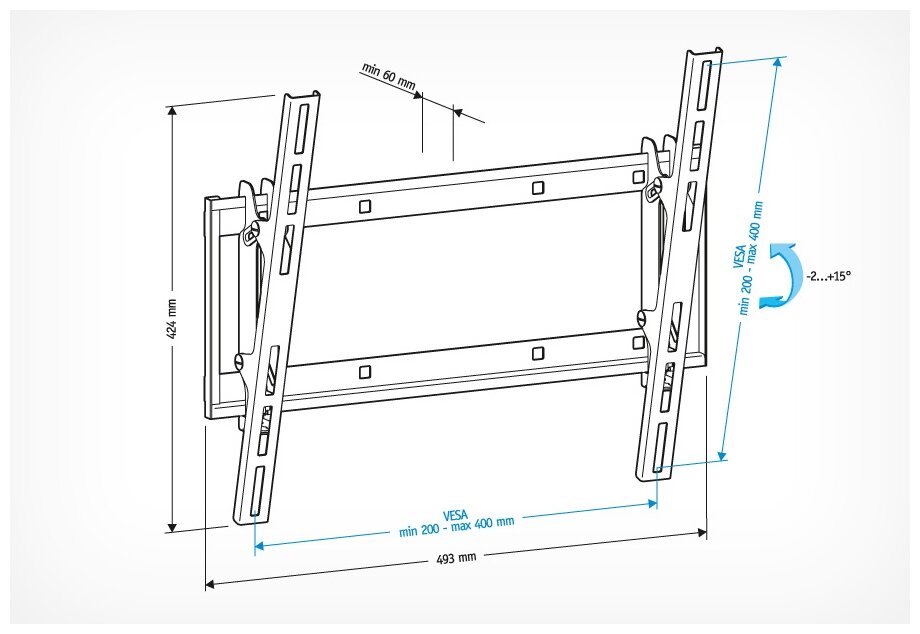 min 60 mm

424 mm

VESA
min 200 - max 400 mm

-2...+15°

VESA
min 200 - max 400 mm

493 mm