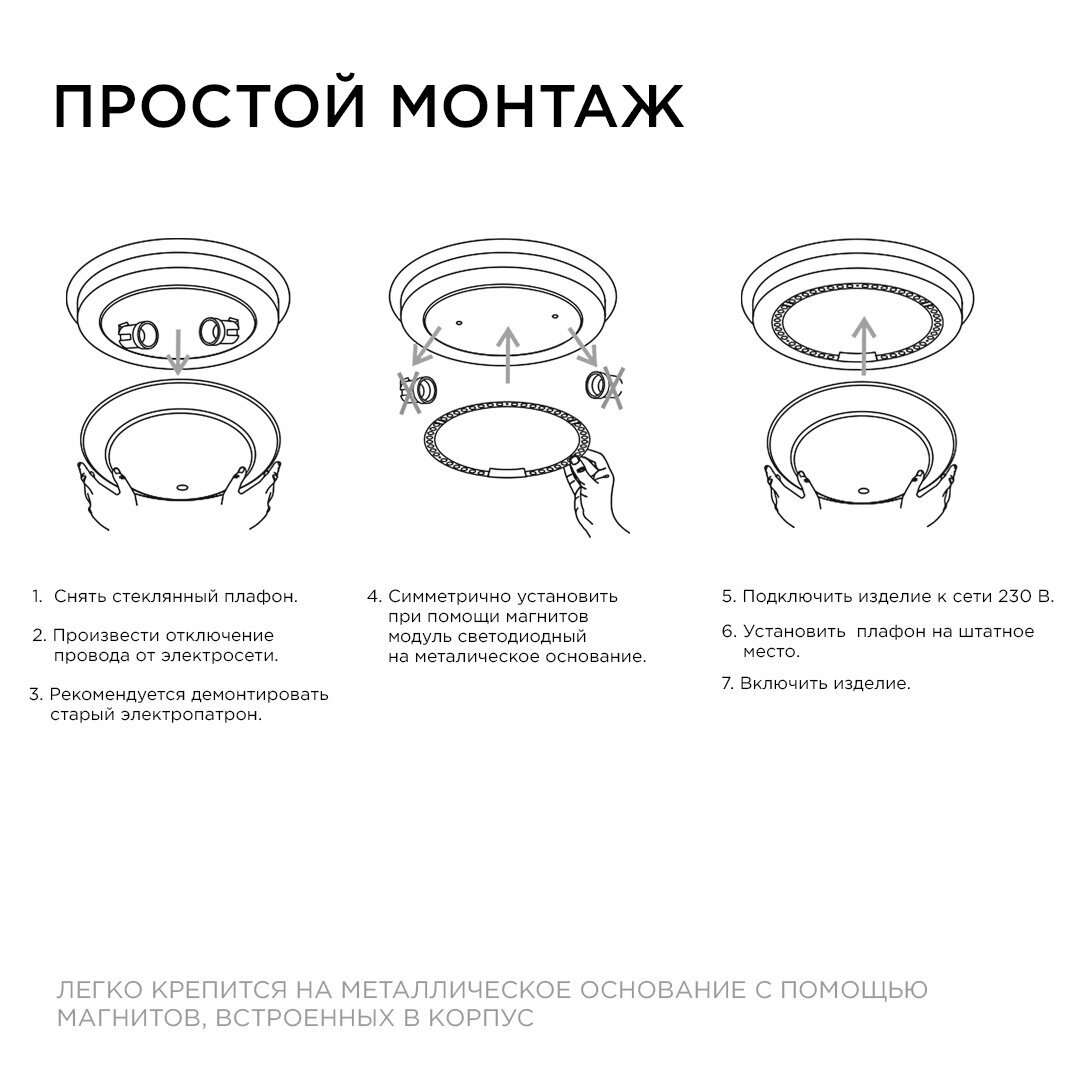 ПРОСТОЙ МОНТАЖ

1. Снять стеклянный плафон.

2. Произвести отключение провода от электросети.

3. Рекомендуется демонтировать старый электропатрон.

4. Симметрично установить при помощи магнитов модуль светодиодный на металическое основание.

5. Подключить изделие к сети 230 В.

6. Установить плафон на штатное место.

7. Включить изделие.

ЛЕГКО КРЕПИТСЯ НА МЕТАЛЛИЧЕСКОЕ ОСНОВАНИЕ С ПОМОЩЬЮ МАГНИТОВ, ВСТРОЕННЫХ В КОРПУС