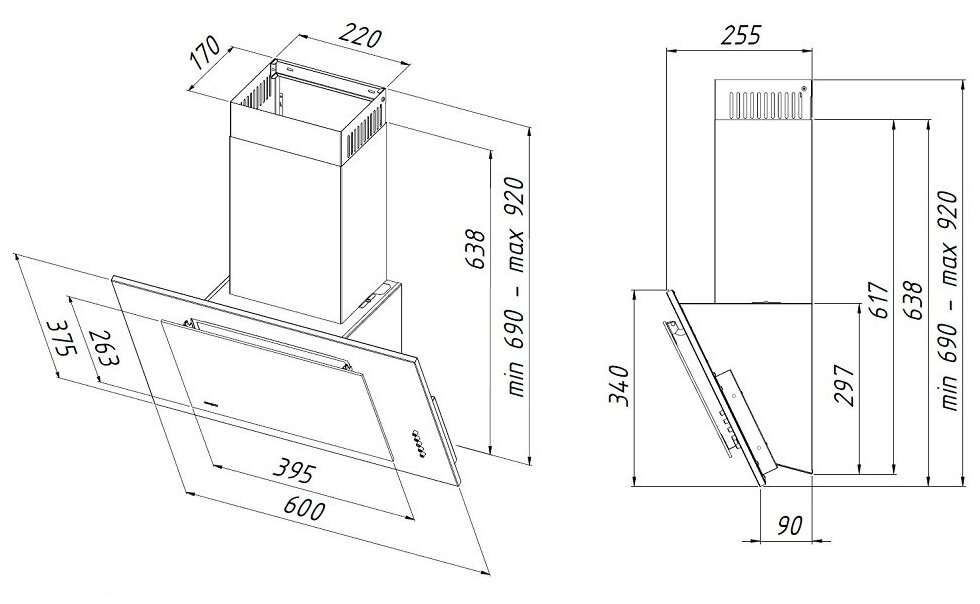 170
220
638
min 690 – max 920
375
263
395
600
255
340
297
617
638
min 690 – max 920
90