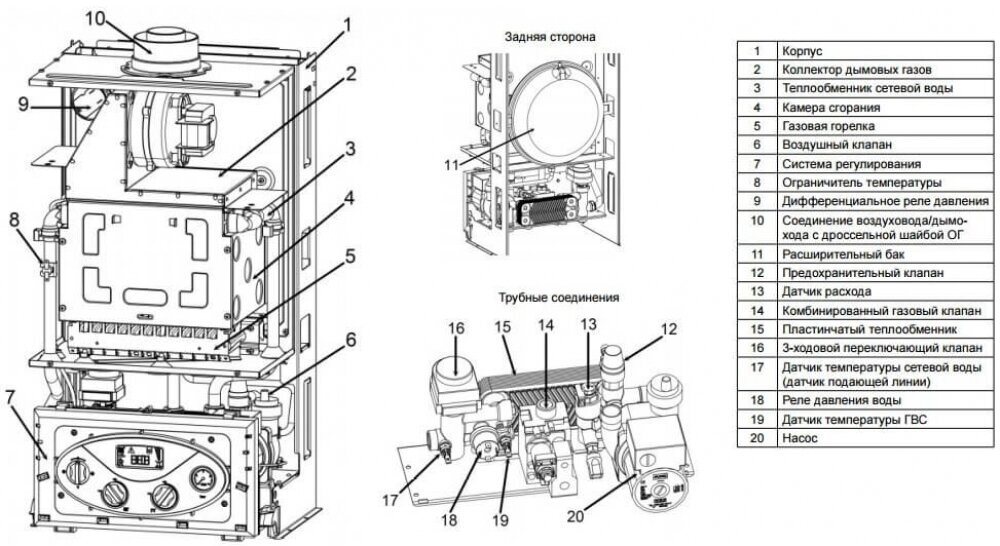 10
1
2
9
3
4
8
5
6
7

Задняя сторона
11

Трубные соединения
16
15
14
13
12
17
18
19
20

| 1 | Корпус |
|---|---|
| 2 | Коллектор дымовых газов |
| 3 | Теплообменник сетевой воды |
| 4 | Камера сгорания |
| 5 | Газовая горелка |
| 6 | Воздушный клапан |
| 7 | Система регулирования |
| 8 | Ограничитель температуры |
| 9 | Дифференциальное реле давления |
| 10 | Соединение воздуховода/дымохода с дроссельной шайбой ОГ |
| 11 | Расширительный бак |
| 12 | Предохранительный клапан |
| 13 | Датчик расхода |
| 14 | Комбинированный газовый клапан |
| 15 | Пластинчатый теплообменник |
| 16 | 3-ходовой переключающий клапан |
| 17 | Датчик температуры сетевой воды (датчик подающей линии) |
| 18 | Реле давления воды |
| 19 | Датчик температуры ГВС |
| 20 | Насос |