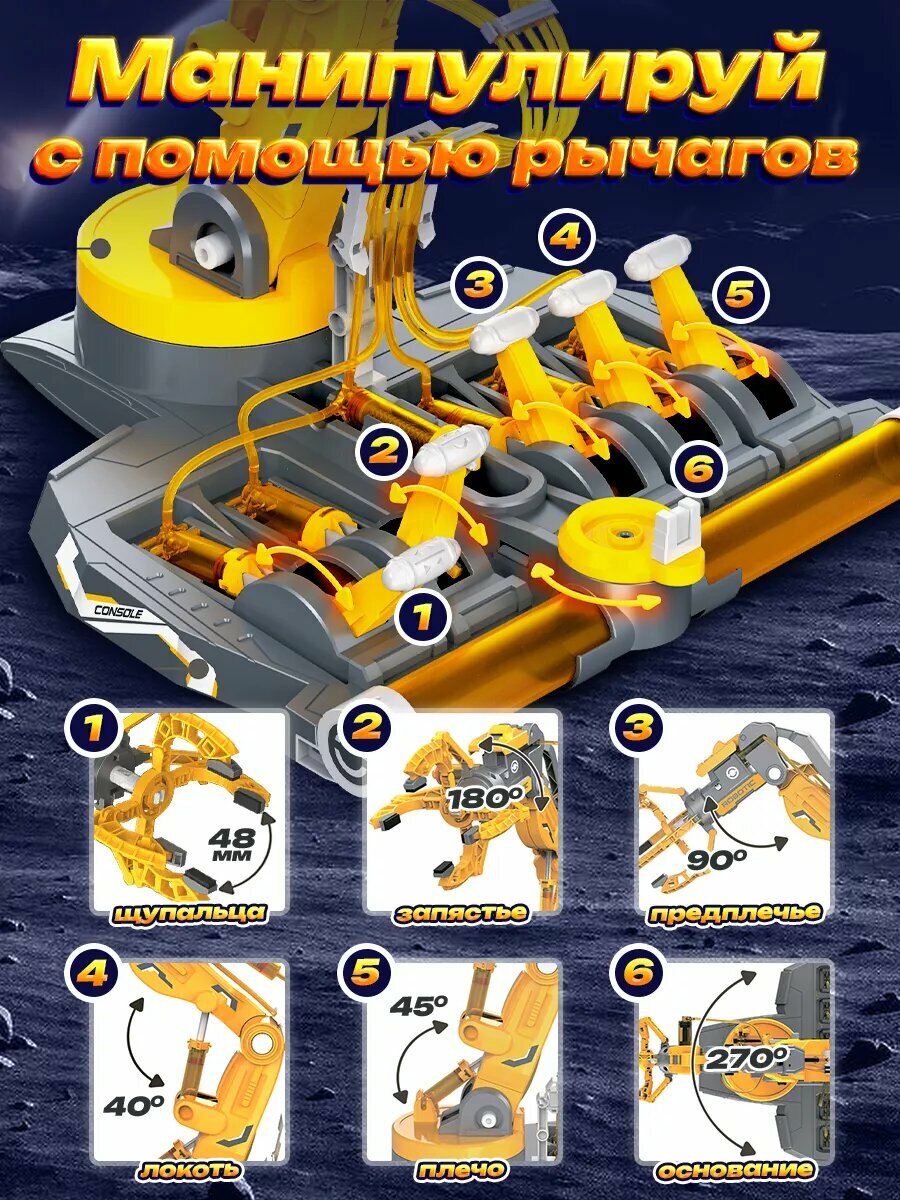 Манипулируй с помощью рычагов

4
3
5
2
6
1
CONSOLE

1
48 мм
щупальца

2
180°
запястье

3
90°
предплечье

4
40°
локоть

5
45°
плечо

6
270°
основание