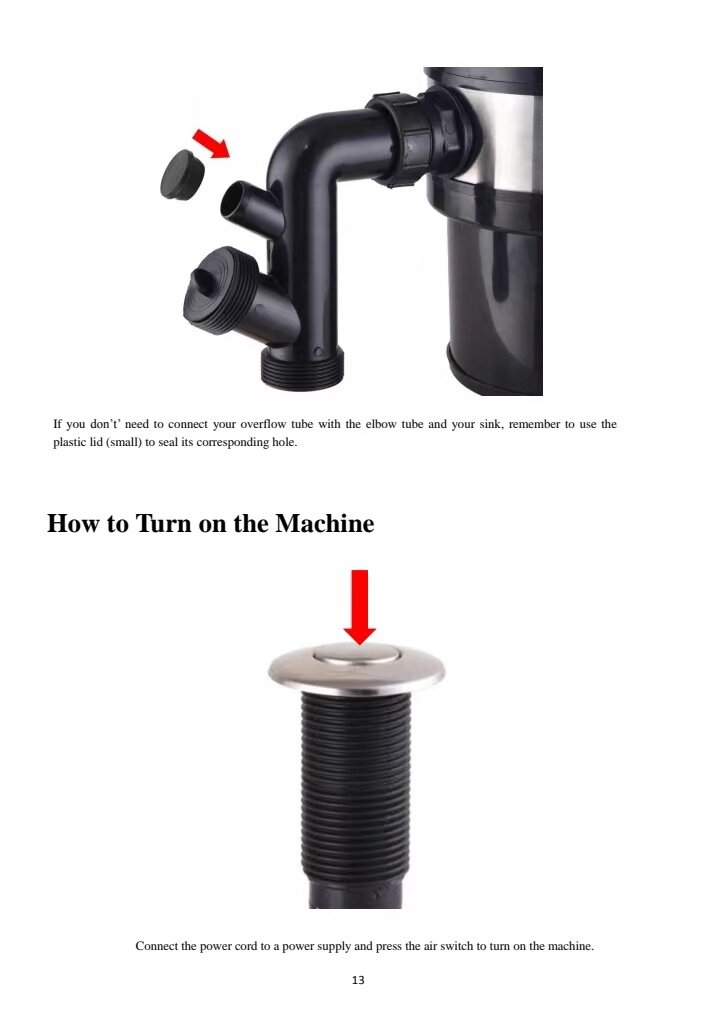 If you don't' need to connect your overflow tube with the elbow tube and your sink, remember to use the plastic lid (small) to seal its corresponding hole.

How to Turn on the Machine

Connect the power cord to a power supply and press the air switch to turn on the machine.

13