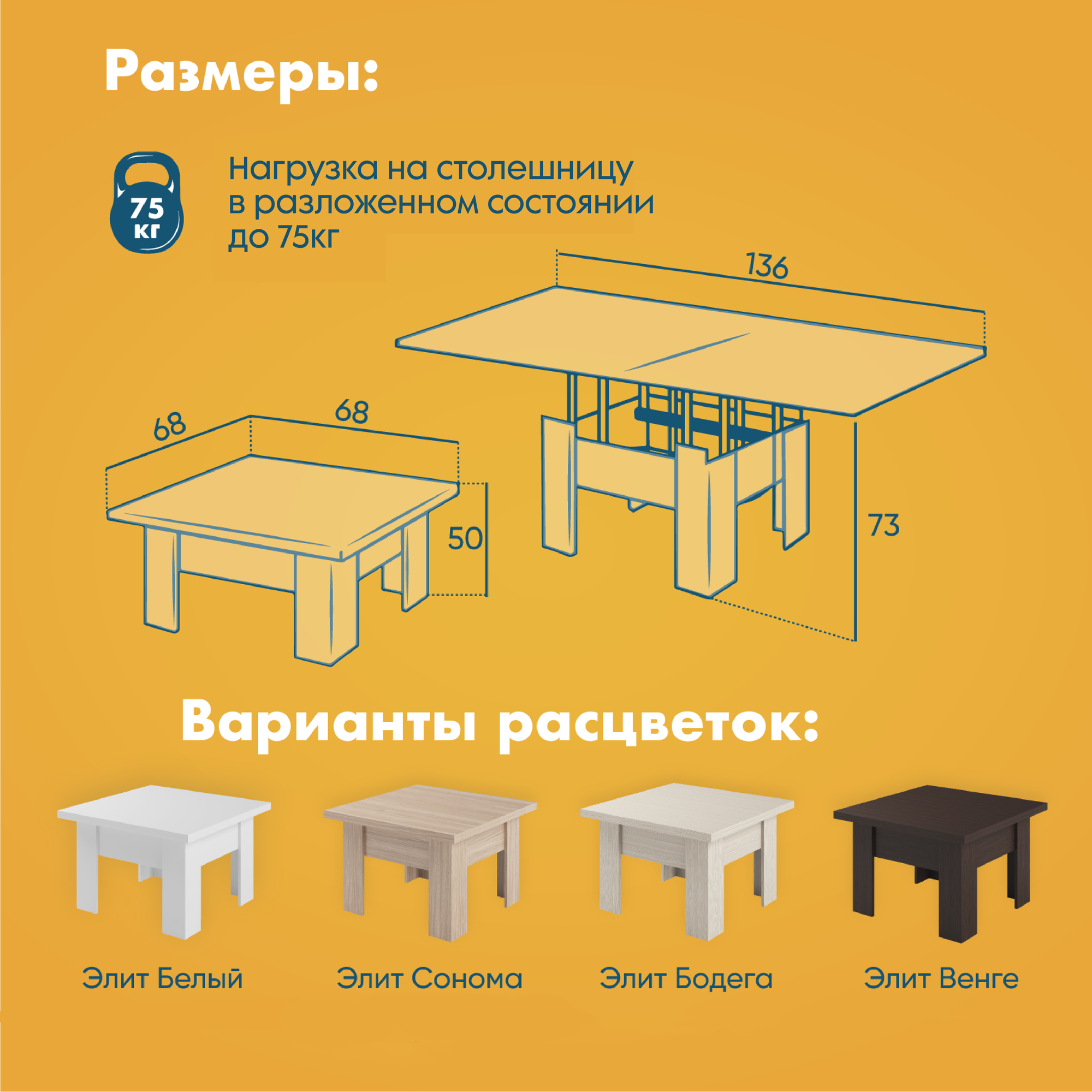 Размеры:

75 кг

Нагрузка на столешницу в разложенном состоянии до 75кг

136

68

68

50

73

Варианты расцветок:

Элит Белый

Элит Сонома

Элит Бодега

Элит Венге