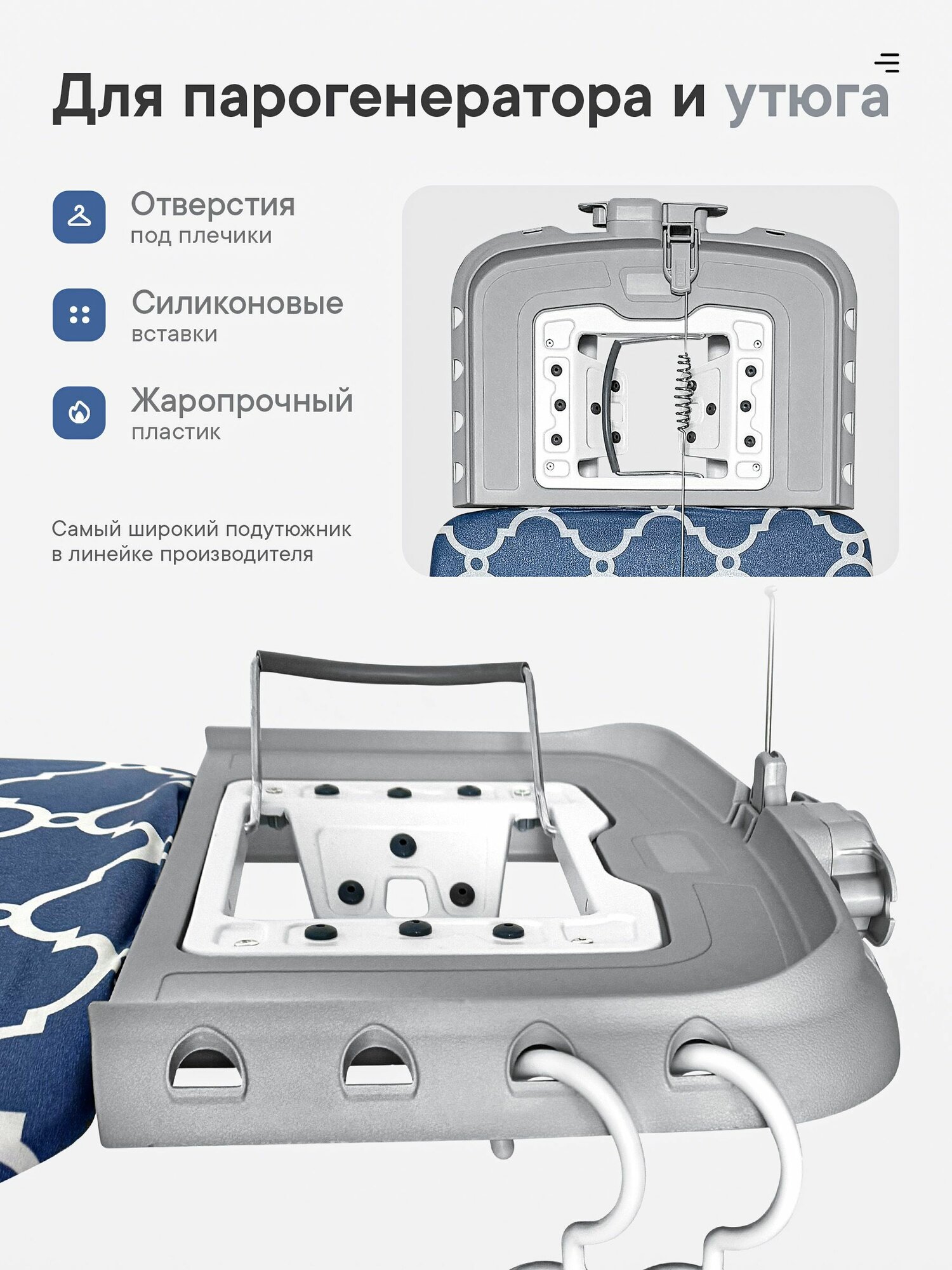 Для парогенератора и утюга

Отверстия
под плечики

Силиконовые
вставки

Жаропрочный
пластик

Самый широкий подутюжник в линейке производителя