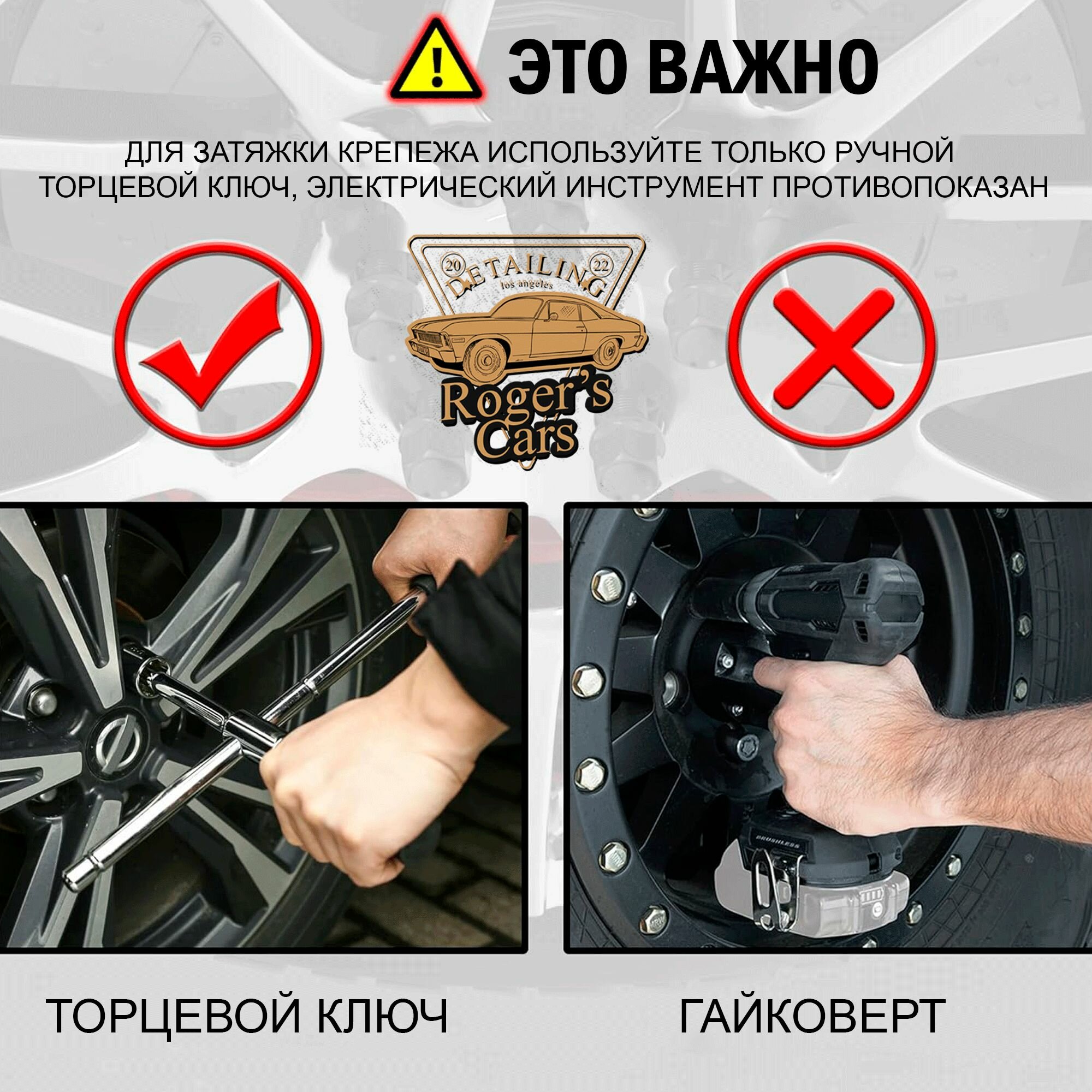 ЭТО ВАЖНО

ДЛЯ ЗАТЯЖКИ КРЕПЕЖА ИСПОЛЬЗУЙТЕ ТОЛЬКО РУЧНОЙ ТОРЦЕВОЙ КЛЮЧ, ЭЛЕКТРИЧЕСКИЙ ИНСТРУМЕНТ ПРОТИВОПОКАЗАН

20 22
DETAILING
los angeles
Roger's Cars

BRUSHLESS

ТОРЦЕВОЙ КЛЮЧ

ГАЙКОВЕРТ