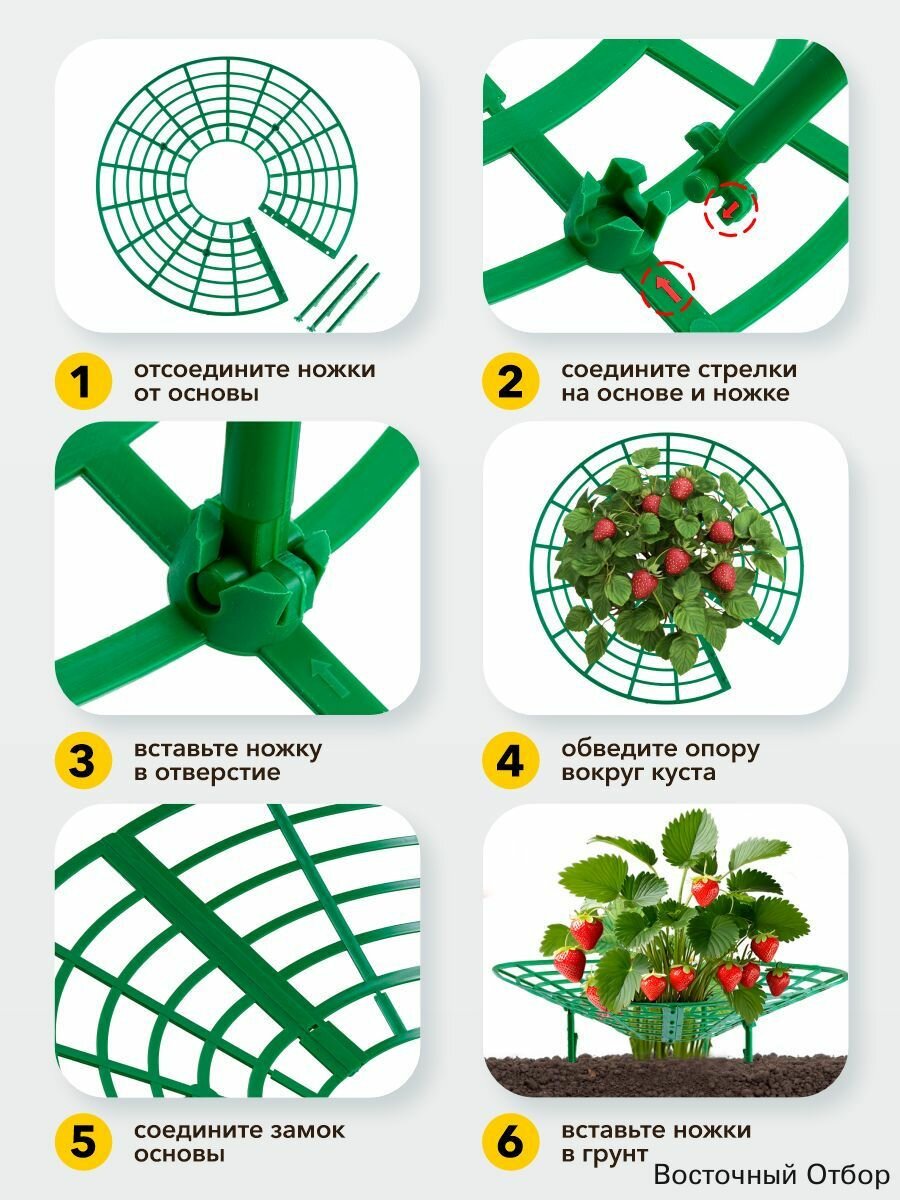 1 отсоедините ножки от основы

2 соедините стрелки на основе и ножке

3 вставьте ножку в отверстие

4 обведите опору вокруг куста

5 соедините замок основы

6 вставьте ножки в грунт

Восточный Отбор