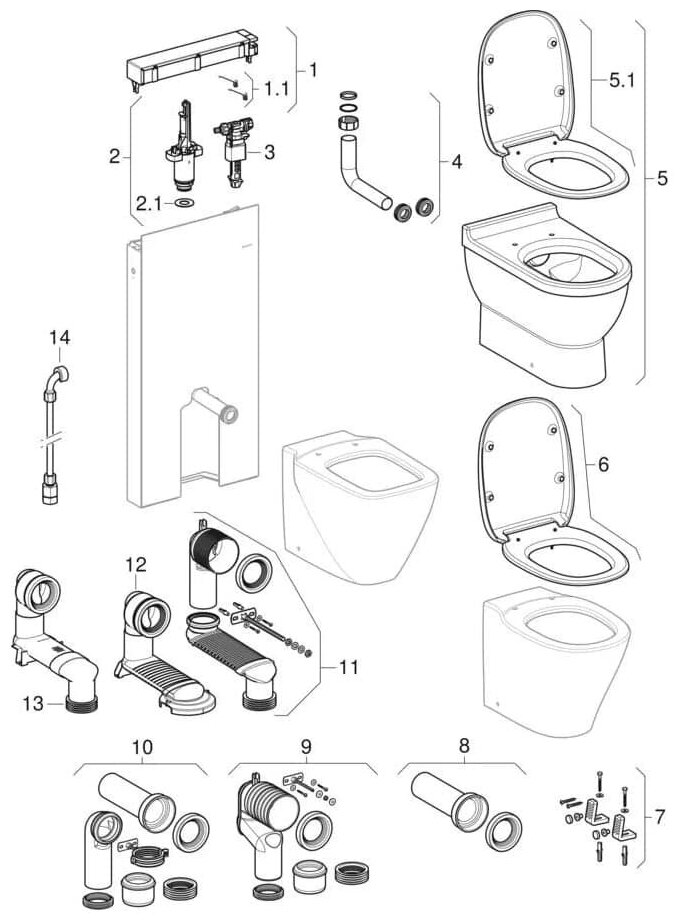 1
1.1
2
3
2.1
4
5.1
5
14
6
12
11
13
10
9
8
7