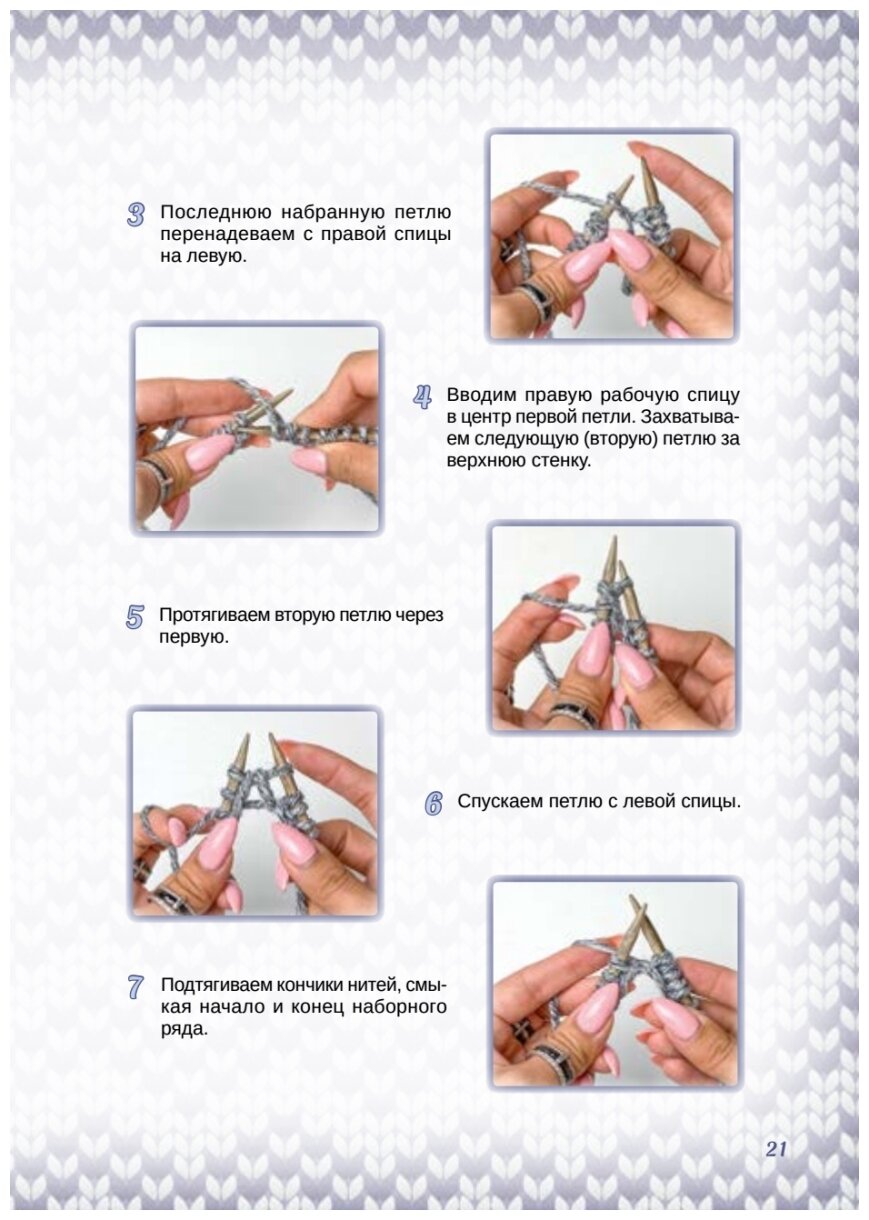 3 Последнюю набранную петлю перенадеваем с правой спицы на левую.

4 Вводим правую рабочую спицу в центр первой петли. Захватываем следующую (вторую) петлю за верхнюю стенку.

5 Протягиваем вторую петлю через первую.

6 Спускаем петлю с левой спицы.

7 Подтягиваем кончики нитей, смыкая начало и конец наборного ряда.

21