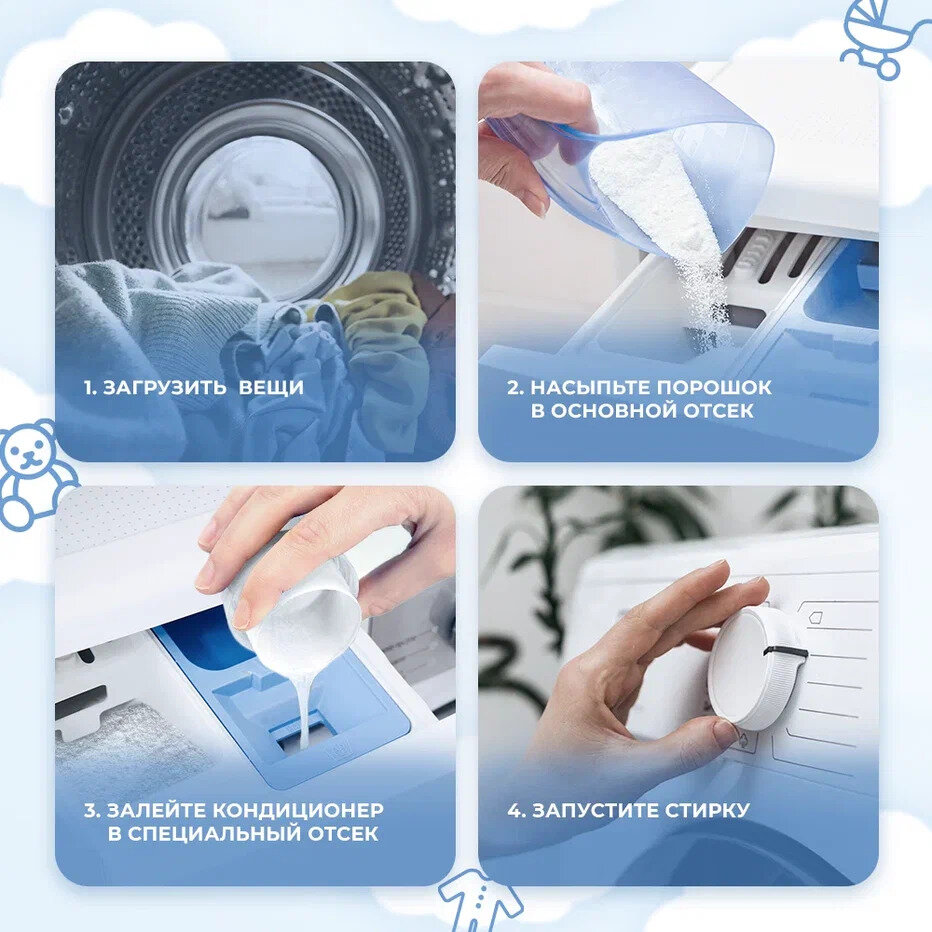 1. ЗАГРУЗИТЬ ВЕЩИ

2. НАСЫПЬТЕ ПОРОШОК В ОСНОВНОЙ ОТСЕК

3. ЗАЛЕЙТЕ КОНДИЦИОНЕР В СПЕЦИАЛЬНЫЙ ОТСЕК

4. ЗАПУСТИТЕ СТИРКУ