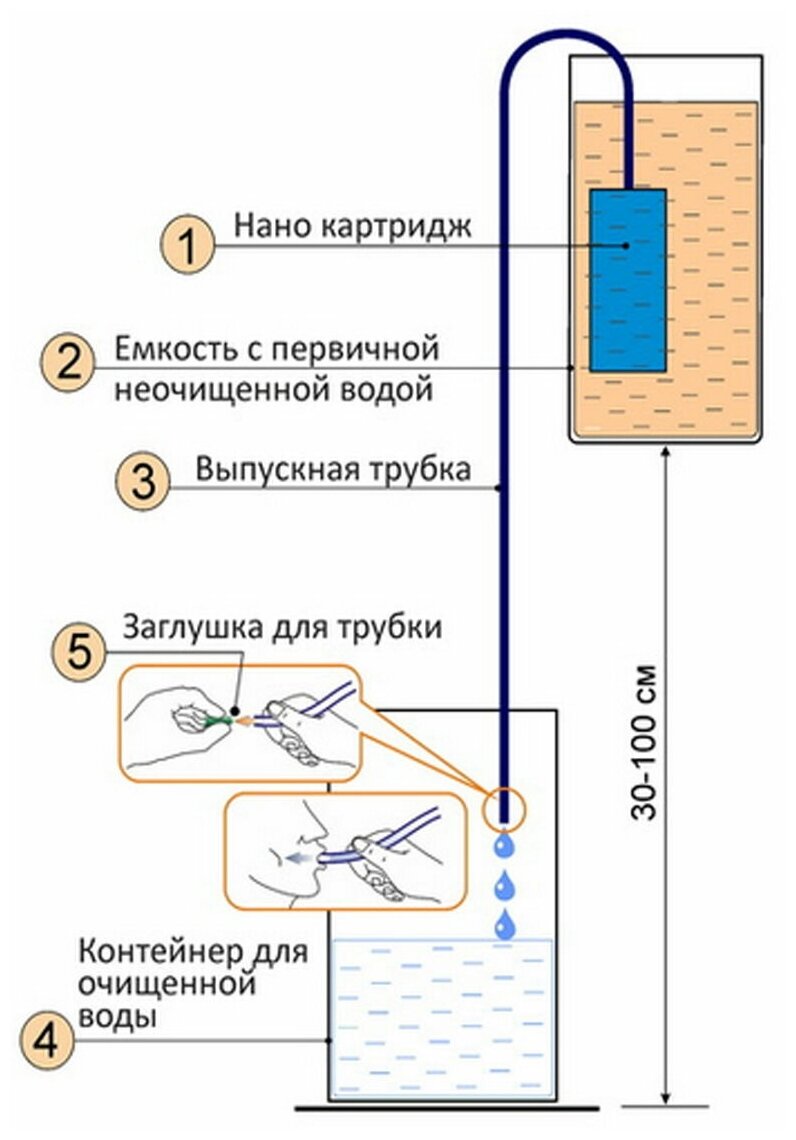 1 Нано картридж

2 Емкость с первичной неочищенной водой

3 Выпускная трубка

5 Заглушка для трубки

30-100 см

Контейнер для очищенной воды

4