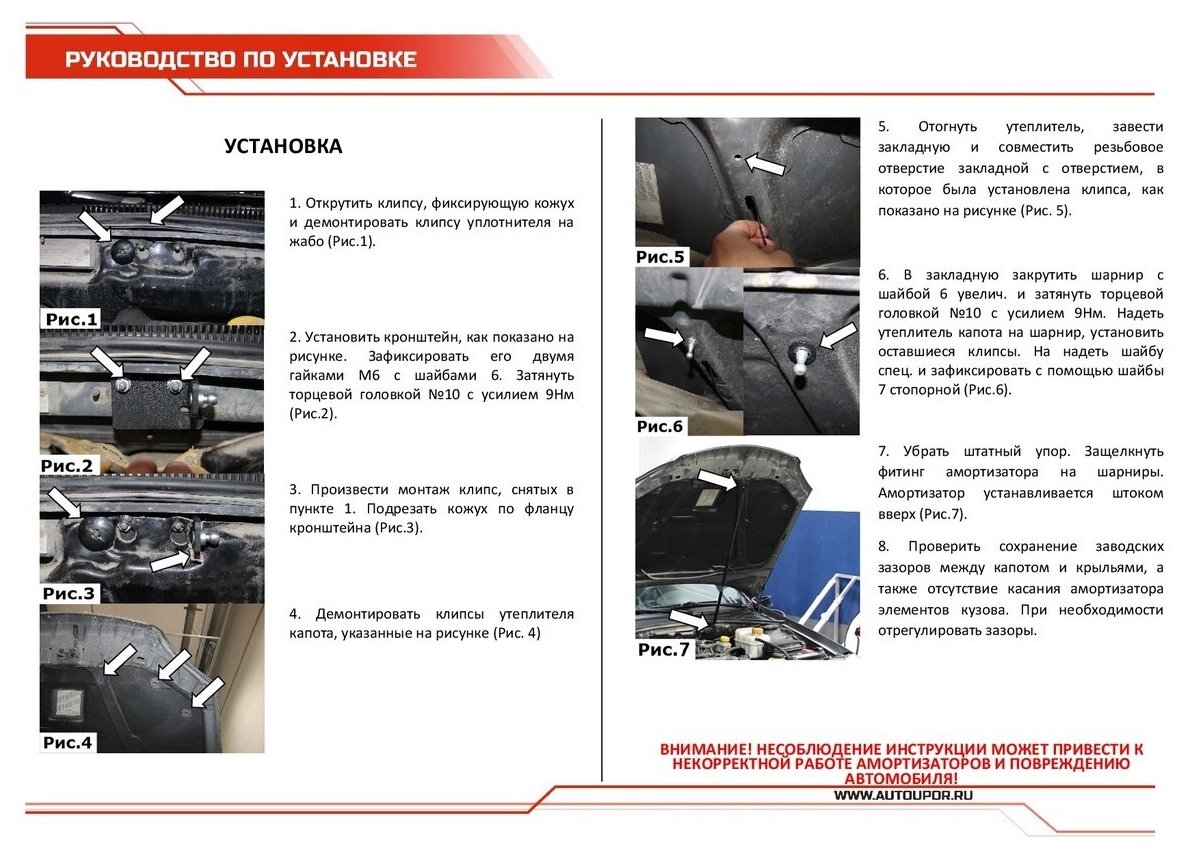 РУКОВОДСТВО ПО УСТАНОВКЕ

УСТАНОВКА

Рис.1

1. Открутить клипсу, фиксирующую кожух и демонтировать клипсу уплотнителя на жабо (Рис.1).

Рис.2

2. Установить кронштейн, как показано на рисунке. Зафиксировать его двумя гайками М6 с шайбами 6. Затянуть торцевой головкой №10 с усилием 9Нм (Рис.2).

Рис.3

3. Произвести монтаж клипс, снятых в пункте 1. Подрезать кожух по фланцу кронштейна (Рис.3).

Рис.4

4. Демонтировать клипсы утеплителя капота, указанные на рисунке (Рис. 4)

Рис.5

5. Отогнуть утеплитель, завести закладную и совместить резьбовое отверстие закладной с отверстием, в которое была установлена клипса, как показано на рисунке (Рис. 5).

Рис.6

6. В закладную закрутить шарнир с шайбой 6 увелич. и затянуть торцевой головкой №10 с усилием 9Нм. Надеть утеплитель капота на шарнир, установить оставшиеся клипсы. На надеть шайбу спец. и зафиксировать с помощью шайбы 7 стопорной (Рис.6).

Рис.7

7. Убрать штатный упор. Защелкнуть фитинг амортизатора на шарниры. Амортизатор устанавливается штоком вверх (Рис.7).

8. Проверить сохранение заводских зазоров между капотом и крыльями, а также отсутствие касания амортизатора элементов кузова. При необходимости отрегулировать зазоры.

ВНИМАНИЕ! НЕСОБЛЮДЕНИЕ ИНСТРУКЦИИ МОЖЕТ ПРИВЕСТИ К НЕКОРРЕКТНОЙ РАБОТЕ АМОРТИЗАТОРОВ И ПОВРЕЖДЕНИЮ АВТОМОБИЛЯ!

WWW.AUTOUPOR.RU