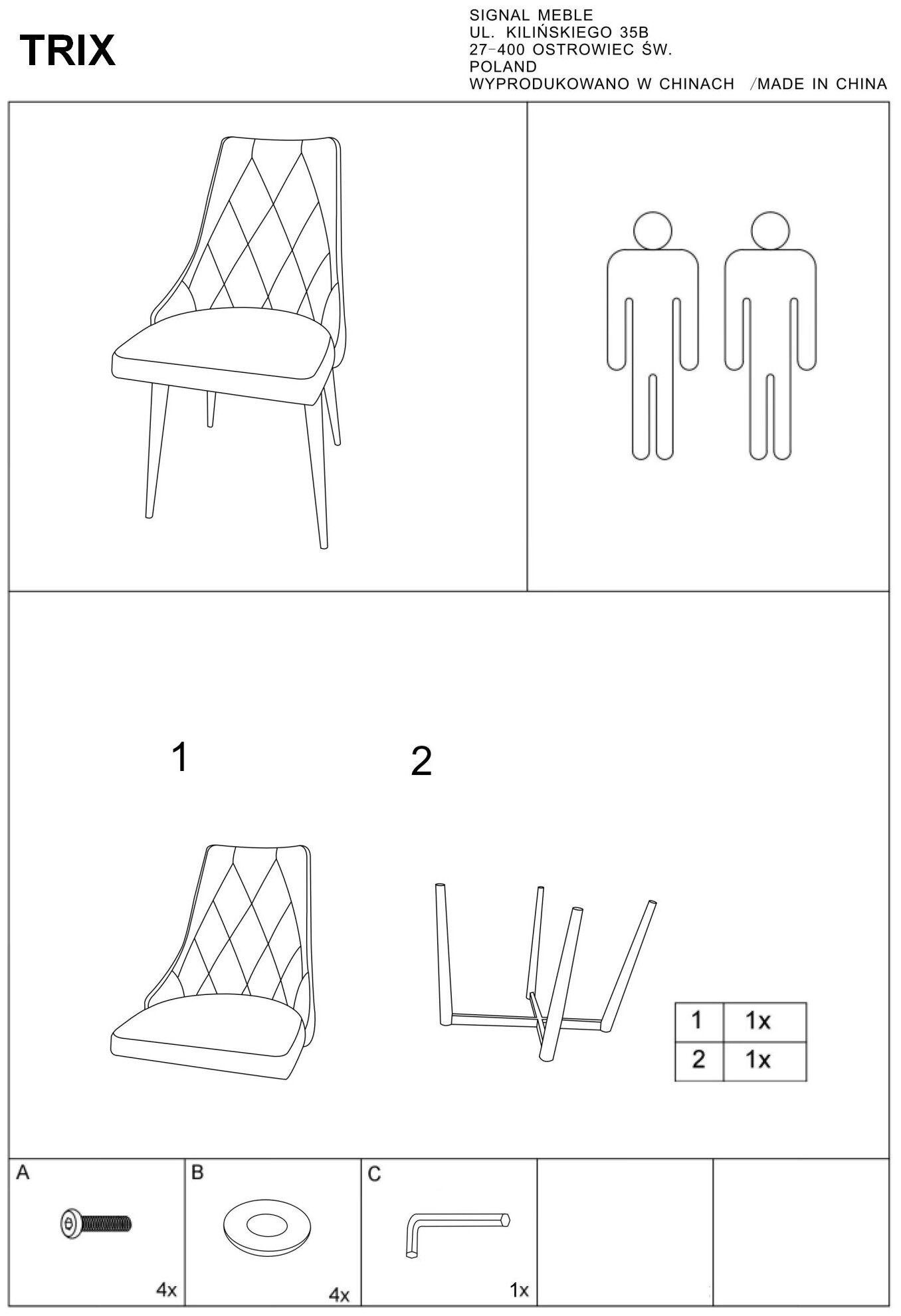 TRIX

SIGNAL MEBLE
UL. KILIŃSKIEGO 35B
27-400 OSTROWIEC ŚW.
POLAND
WYPRODUKOWANO W CHINACH /MADE IN CHINA

1

2

| 1 | 1x |
|---|---|
| 2 | 1x |

A

4x

B

4x

C

1x