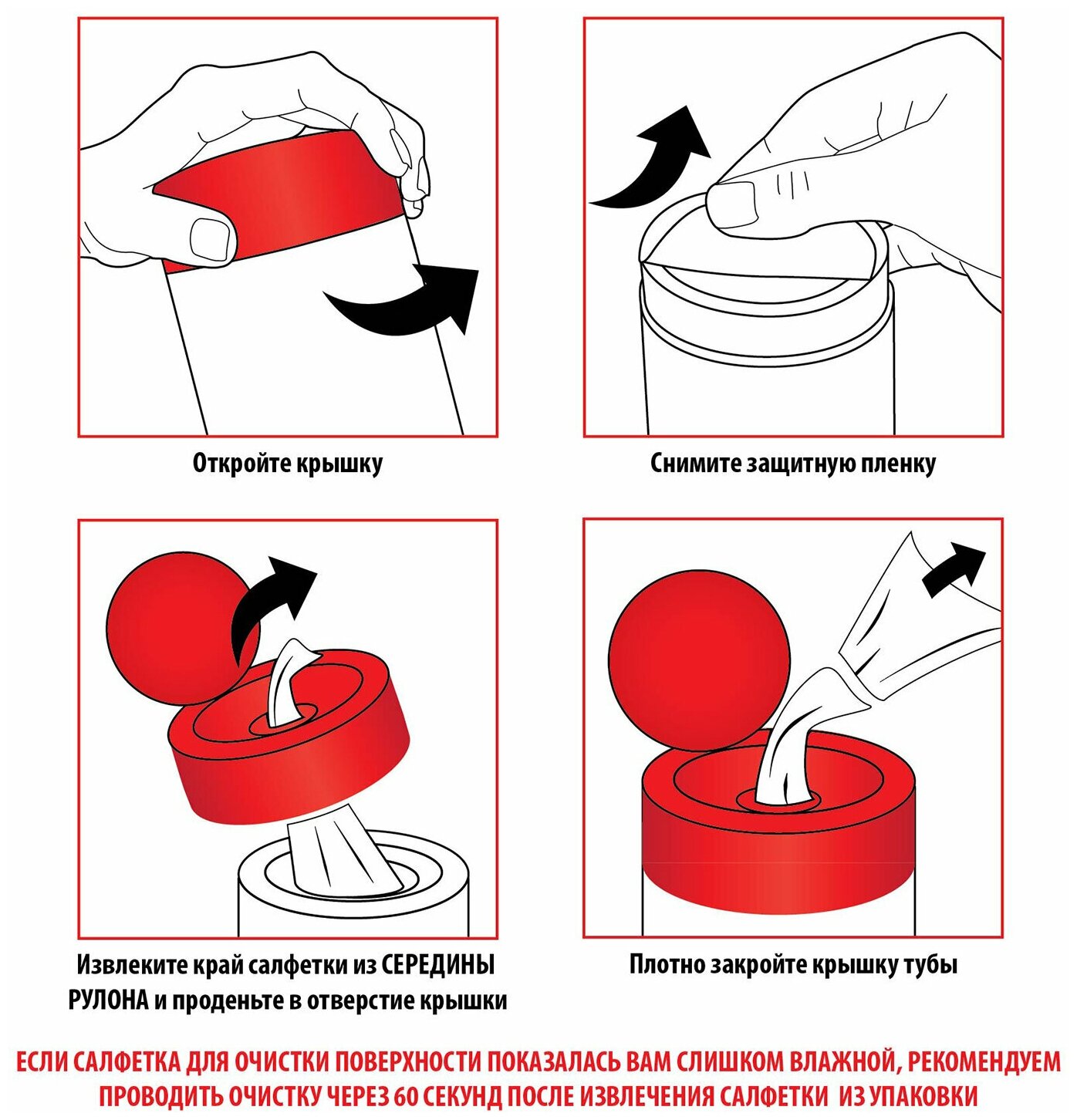 Откройте крышку

Снимите защитную пленку

Извлеките край салфетки из СЕРЕДИНЫ РУЛОНА и проденьте в отверстие крышки

Плотно закройте крышку тубы

ЕСЛИ САЛФЕТКА ДЛЯ ОЧИСТКИ ПОВЕРХНОСТИ ПОКАЗАЛАСЬ ВАМ СЛИШКОМ ВЛАЖНОЙ, РЕКОМЕНДУЕМ ПРОВОДИТЬ ОЧИСТКУ ЧЕРЕЗ 60 СЕКУНД ПОСЛЕ ИЗВЛЕЧЕНИЯ САЛФЕТКИ ИЗ УПАКОВКИ