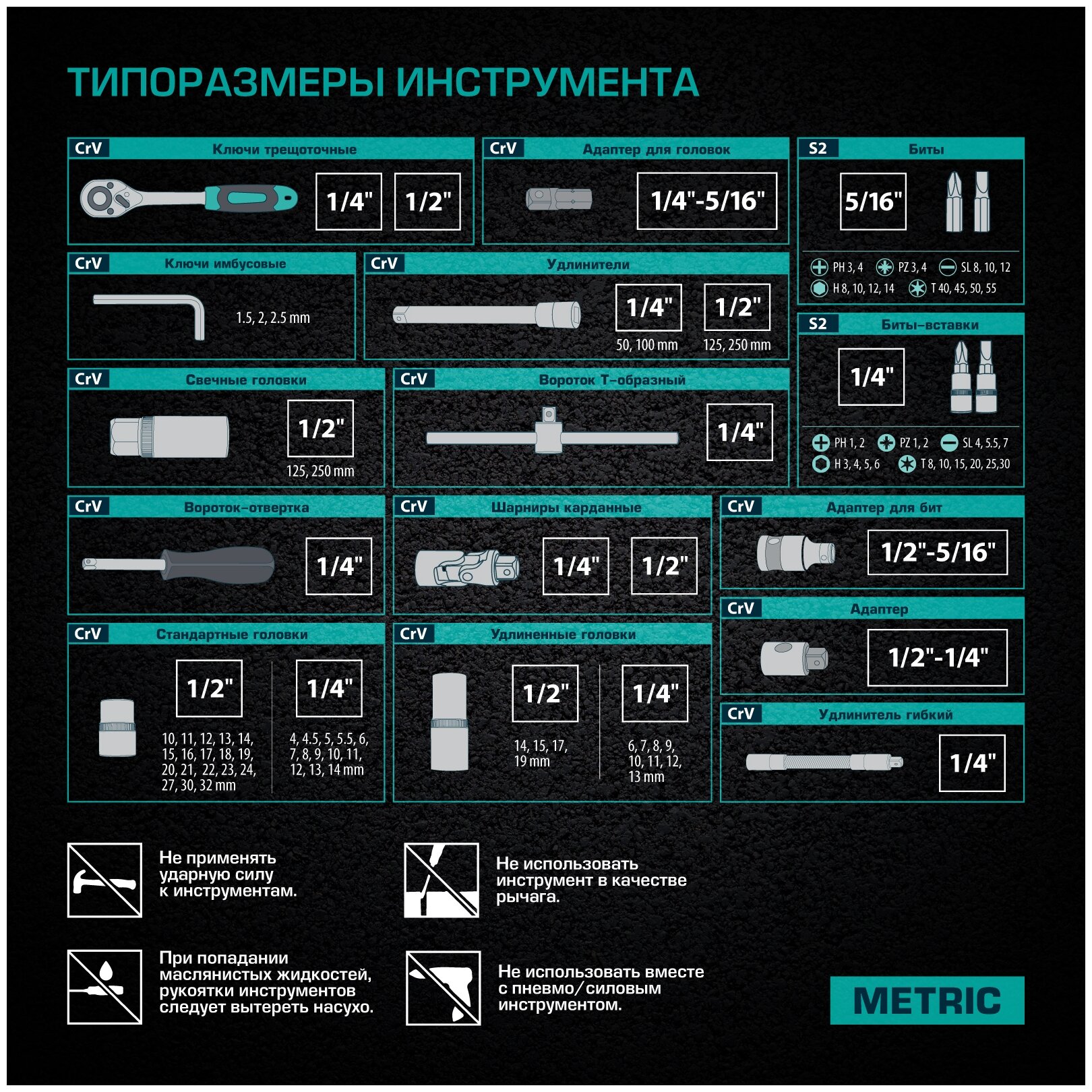 ТИПОРАЗМЕРЫ ИНСТРУМЕНТА

CrV Ключи трещоточные
1/4" 1/2"

CrV Адаптер для головок
1/4"-5/16"

S2 Биты
5/16"
PH 3, 4 PZ 3, 4 SL 8, 10, 12
H 8, 10, 12, 14 T 40, 45, 50, 55

CrV Ключи имбусовые
1.5, 2, 2.5 mm

CrV Удлинители
1/4" 1/2"
50, 100 mm 125, 250 mm

S2 Биты-вставки
1/4"
PH 1, 2 PZ 1, 2 SL 4, 5.5, 7
H 3, 4, 5, 6 T 8, 10, 15, 20, 25,30

CrV Свечные головки
1/2"
125, 250 mm

CrV Вороток Т-образный
1/4"

CrV Вороток-отвертка
1/4"

CrV Шарниры карданные
1/4" 1/2"

CrV Адаптер для бит
1/2"-5/16"

CrV Адаптер
1/2"-1/4"

CrV Стандартные головки
1/2"
10, 11, 12, 13, 14, 15, 16, 17, 18, 19, 20, 21, 22, 23, 24, 27, 30, 32 mm
1/4"
4, 4.5, 5, 5.5, 6, 7, 8, 9, 10, 11, 12, 13, 14 mm

CrV Удлиненные головки
1/2"
14, 15, 17, 19 mm
1/4"
6, 7, 8, 9, 10, 11, 12, 13 mm

CrV Удлинитель гибкий
1/4"

Не применять ударную силу к инструментам.

Не использовать инструмент в качестве рычага.

При попадании маслянистых жидкостей, рукоятки инструментов следует вытереть насухо.

Не использовать вместе с пневмо/силовым инструментом.

METRIC