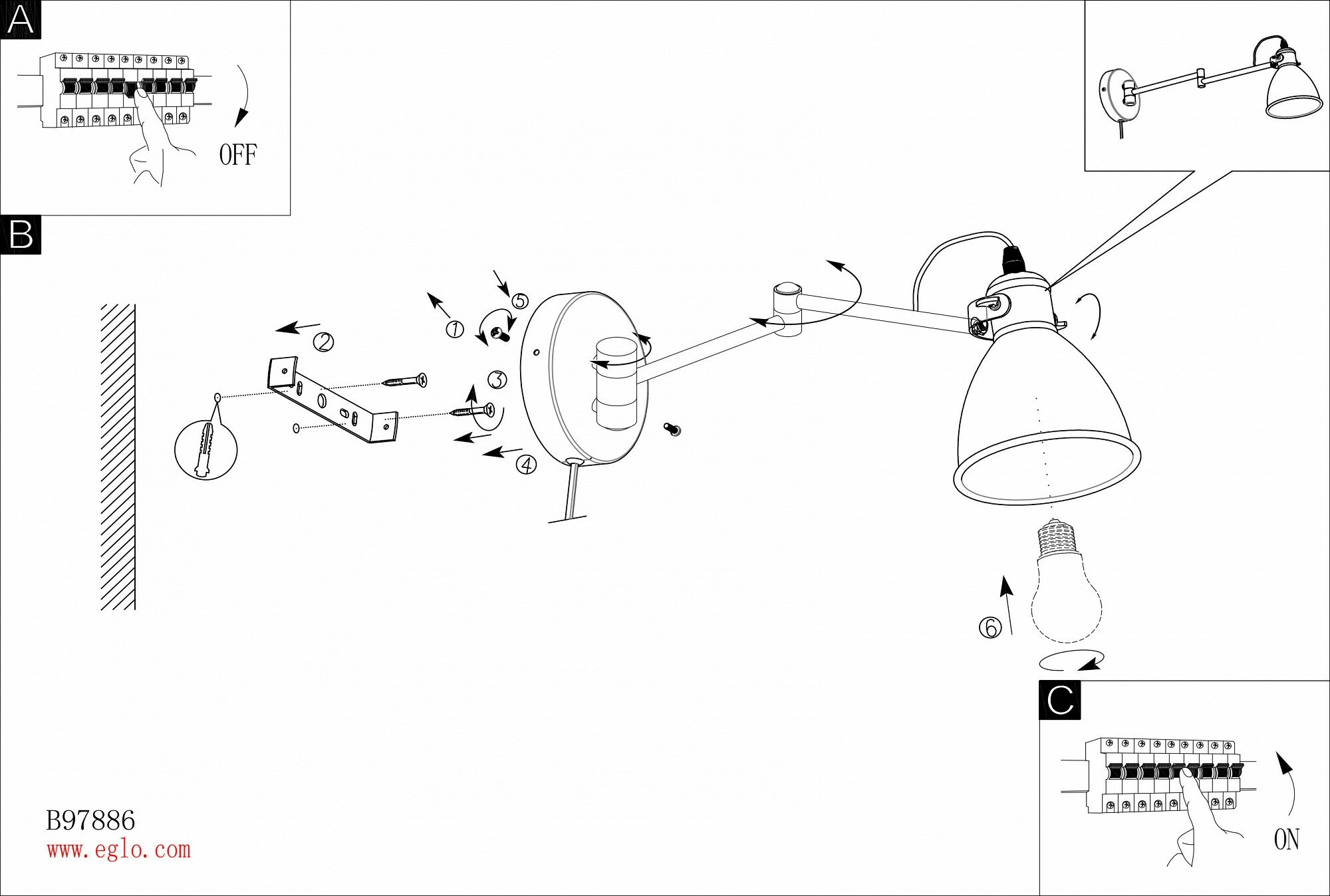 A

OFF

B

①
②
③
④
⑤
⑥

C

ON

B97886
www.eglo.com