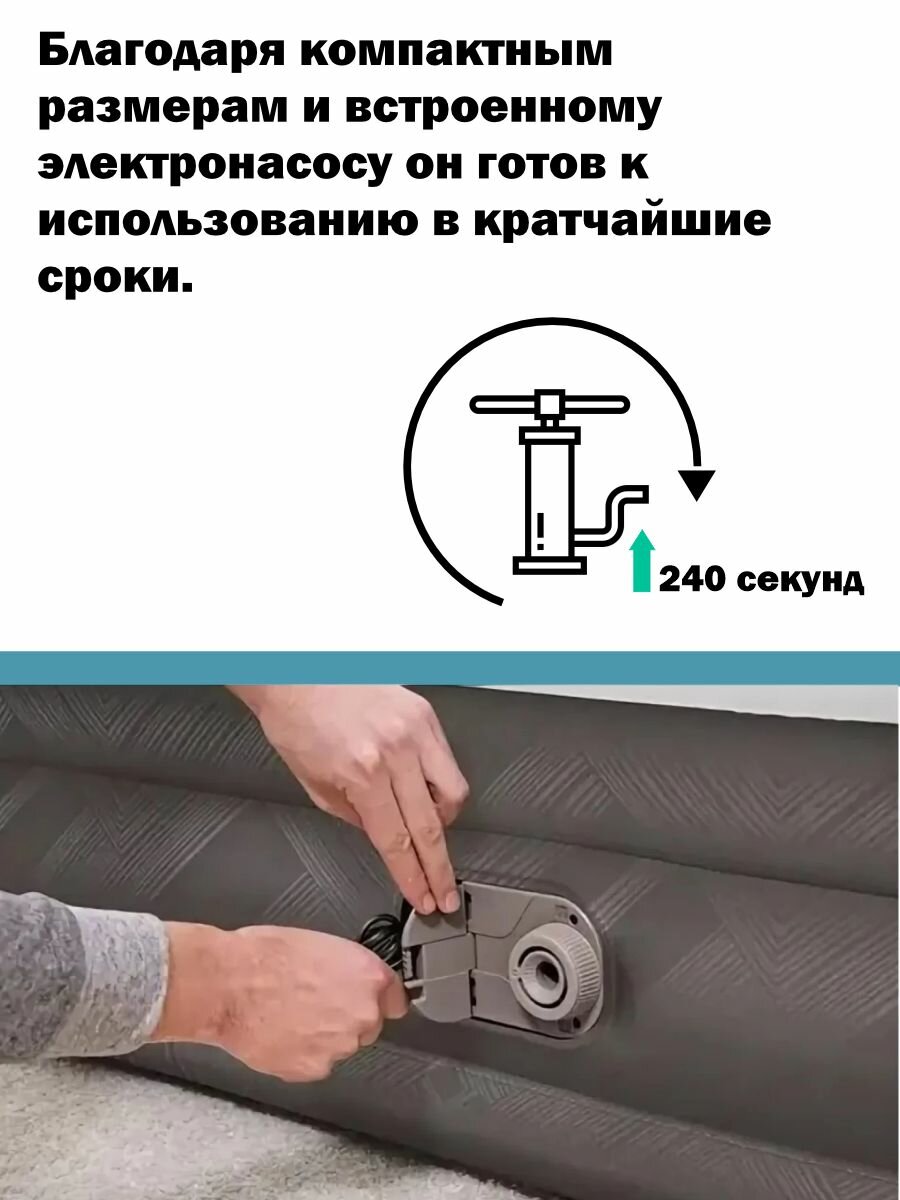 Благодаря компактным размерам и встроенному электронасосу он готов к использованию в кратчайшие сроки.

240 секунд