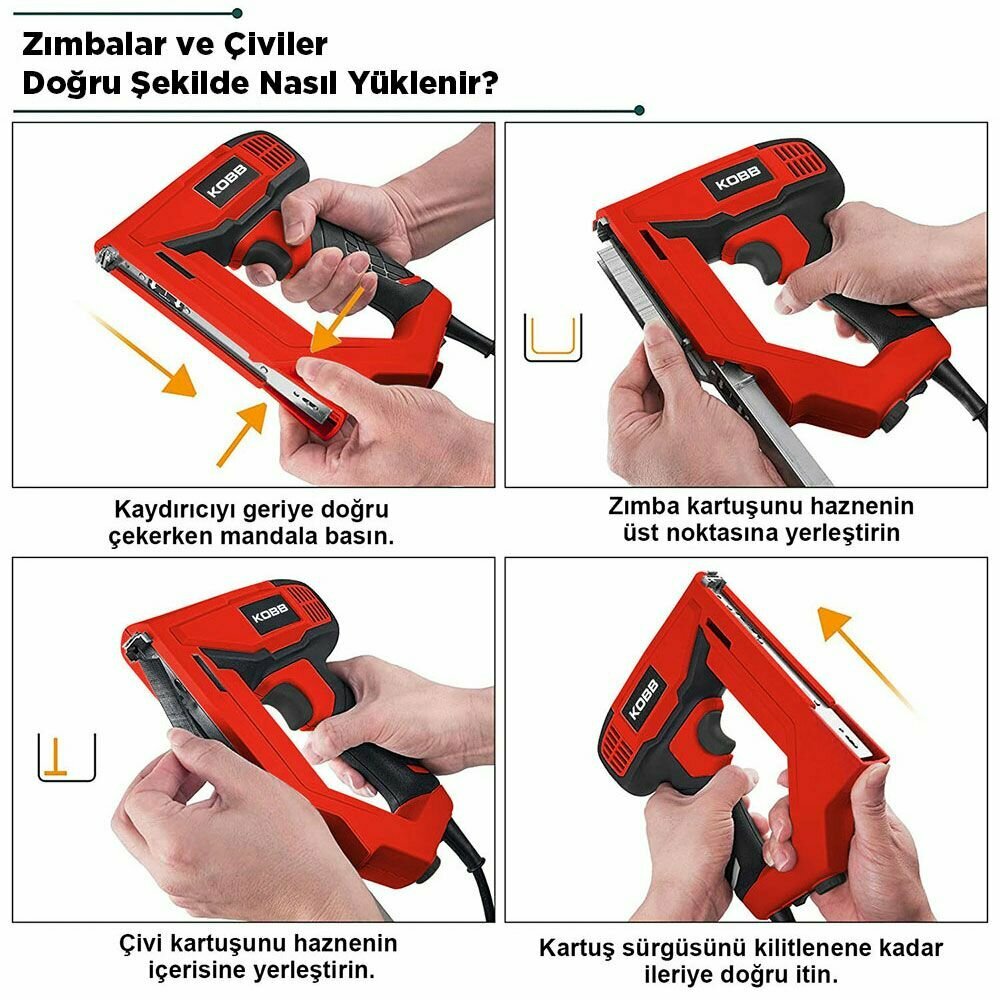 Zımbalar ve Çiviler
Doğru Şekilde Nasıl Yüklenir?

KOBB

Kaydırıcıyı geriye doğru çekerken mandala basın.

KOBB

Zımba kartuşunu haznenin üst noktasına yerleştirin

KOBB

Çivi kartuşunu haznenin içerisine yerleştirin.

KOBB

Kartuş sürgüsünü kilitlenene kadar ileriye doğru itin.