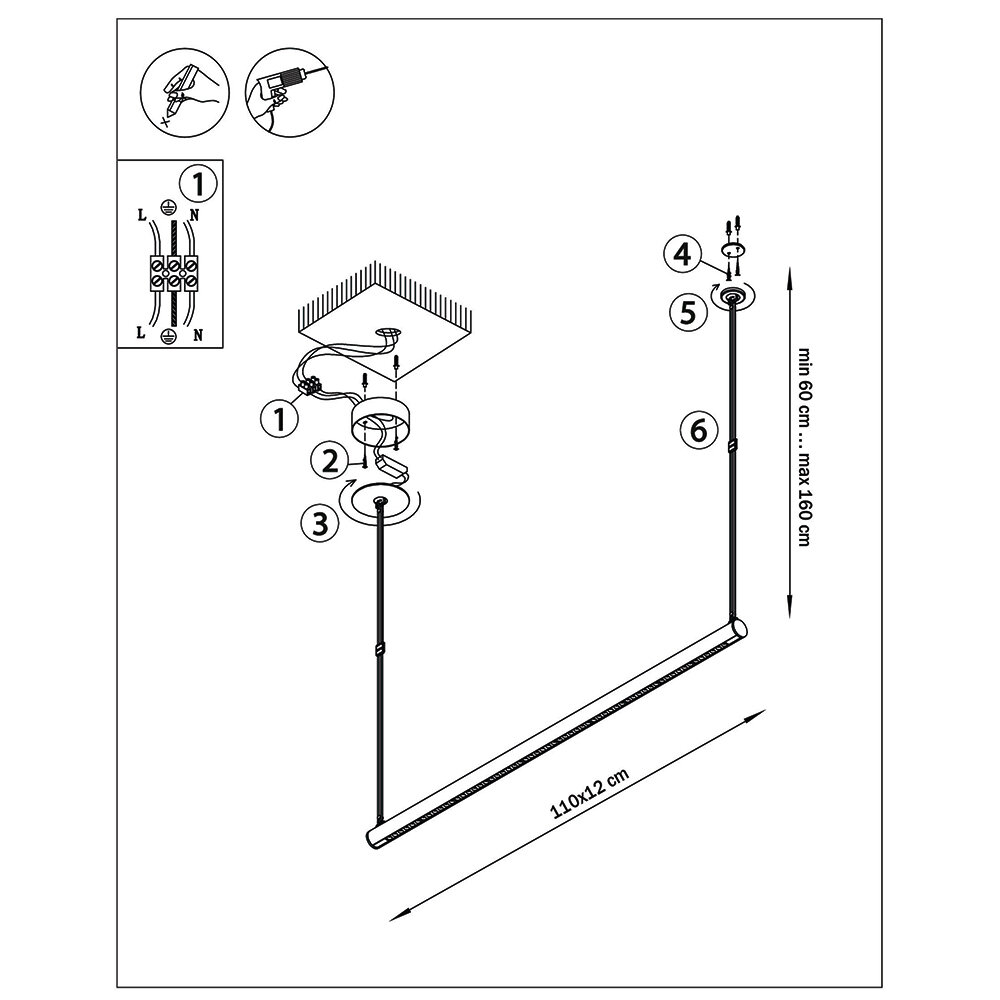 1
L N
L N
1
2
3
4
5
6
min 60 cm ... max 160 cm
110x12 cm