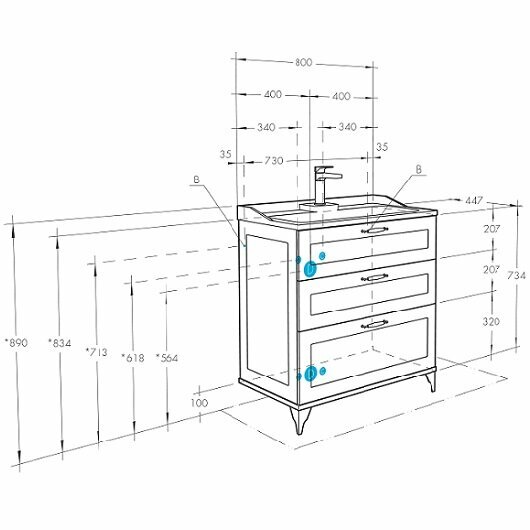 800
400
400
340
340
35
730
35
B
B
447
207
207
734
320
*890
*834
*713
*618
*564
100