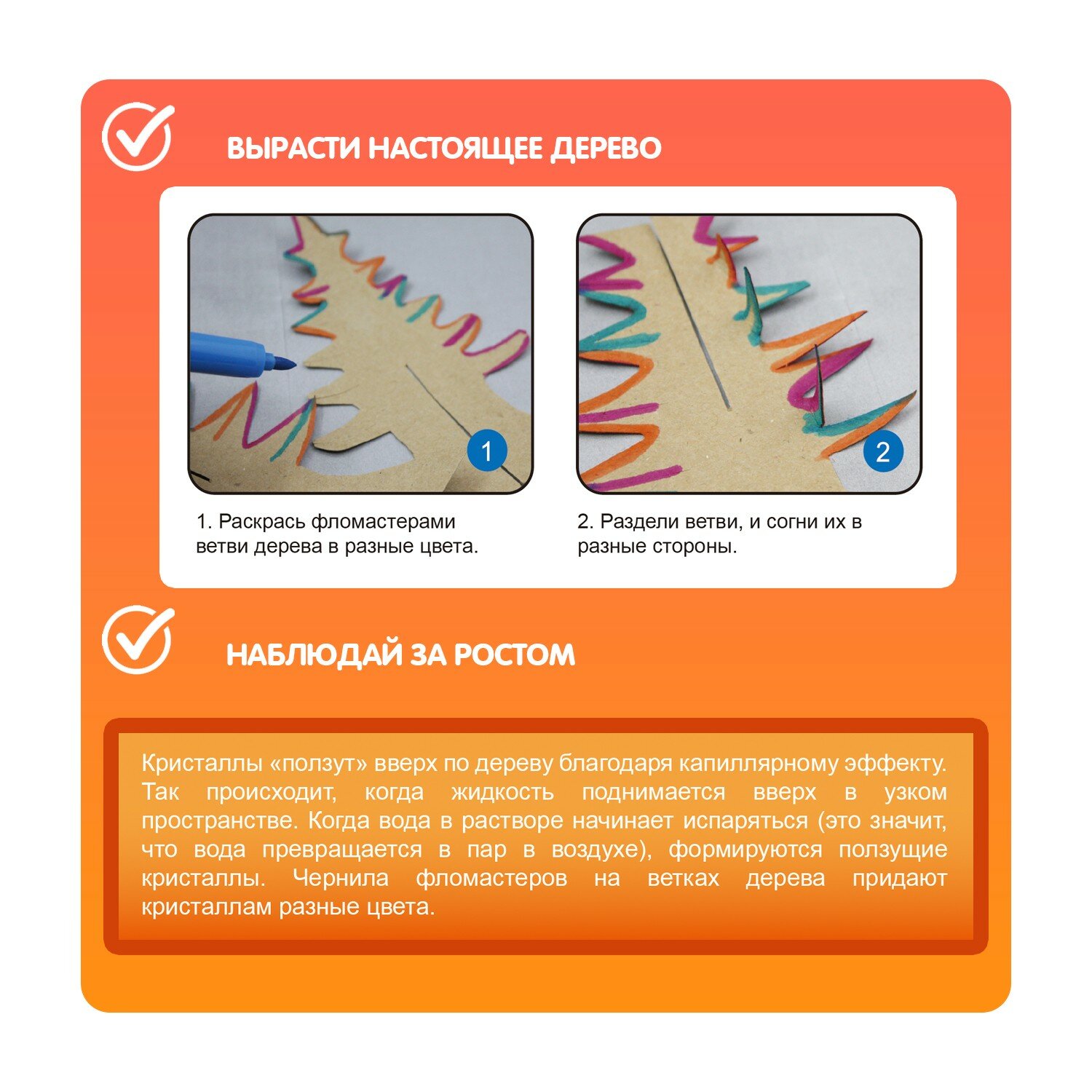 ВЫРАСТИ НАСТОЯЩЕЕ ДЕРЕВО

1

2

1. Раскрась фломастерами ветви дерева в разные цвета.

2. Раздели ветви, и согни их в разные стороны.

НАБЛЮДАЙ ЗА РОСТОМ

Кристаллы «ползут» вверх по дереву благодаря капиллярному эффекту. Так происходит, когда жидкость поднимается вверх в узком пространстве. Когда вода в растворе начинает испаряться (это значит, что вода превращается в пар в воздухе), формируются ползущие кристаллы. Чернила фломастеров на ветках дерева придают кристаллам разные цвета.