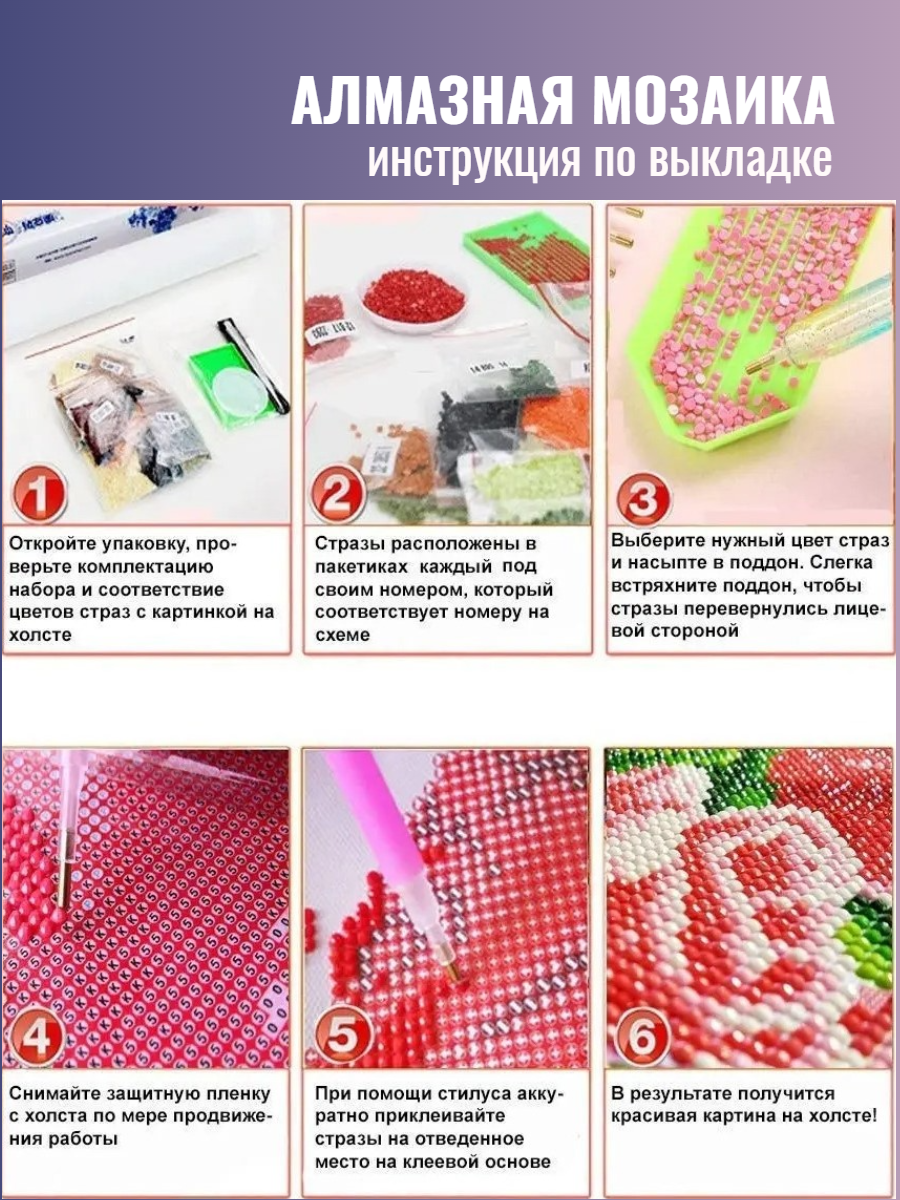 АЛМАЗНАЯ МОЗАИКА
инструкция по выкладке

1

Откройте упаковку, проверьте комплектацию набора и соответствие цветов страз с картинкой на холсте

2

Стразы расположены в пакетиках каждый под своим номером, который соответствует номеру на схеме

3

Выберите нужный цвет страз и насыпте в поддон. Слегка встряхните поддон, чтобы стразы перевернулись лицевой стороной

4

Снимайте защитную пленку с холста по мере продвижения работы

5

При помощи стилуса аккуратно приклеивайте стразы на отведенное место на клеевой основе

6

В результате получится красивая картина на холсте!