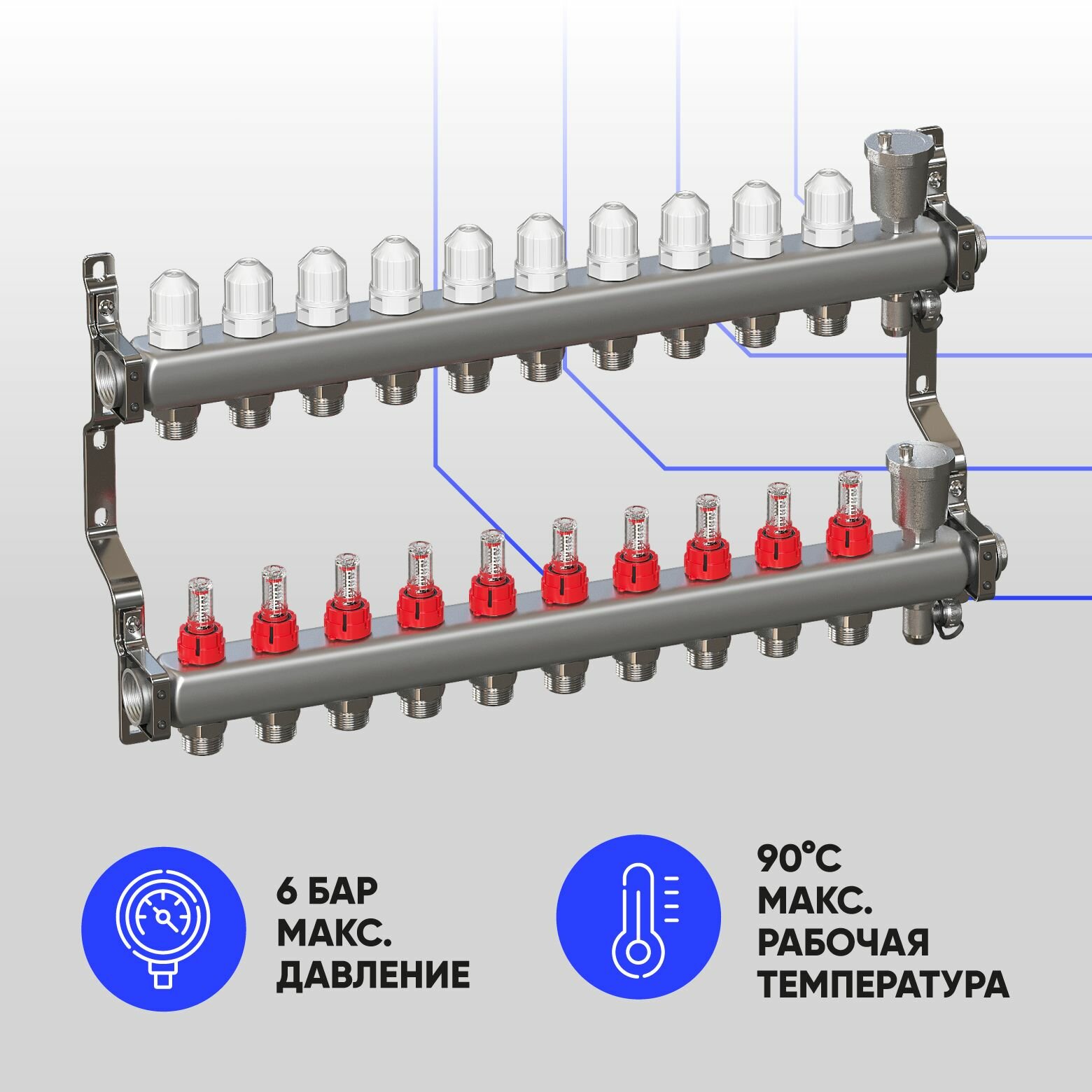 6 БАР
МАКС.
ДАВЛЕНИЕ

90°C
МАКС.
РАБОЧАЯ
ТЕМПЕРАТУРА