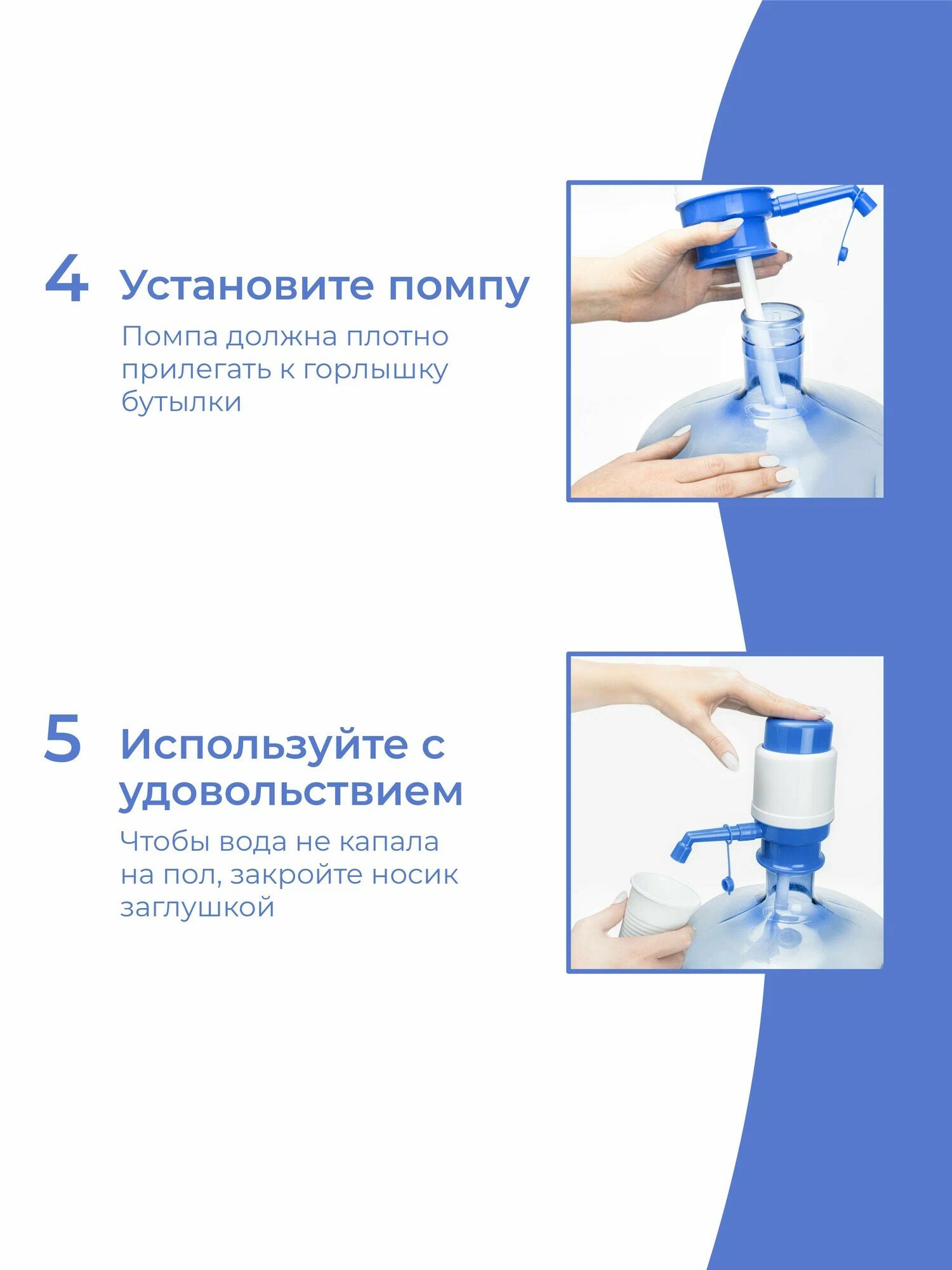 4 Установите помпу

Помпа должна плотно прилегать к горлышку бутылки

5 Используйте с удовольствием

Чтобы вода не капала на пол, закройте носик заглушкой