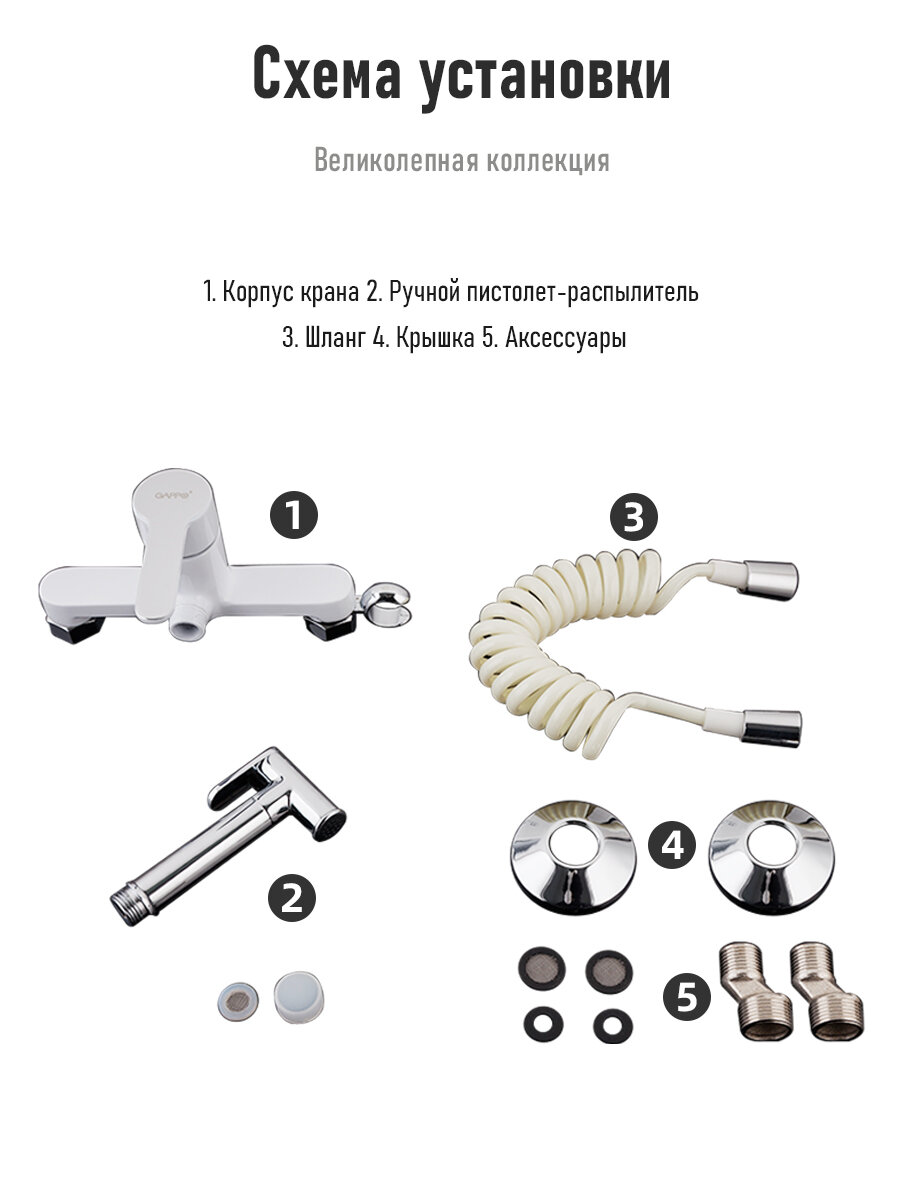 Схема установки

Великолепная коллекция

1. Корпус крана 2. Ручной пистолет-распылитель
3. Шланг 4. Крышка 5. Аксессуары

GAPPO

1

3

2

4

5