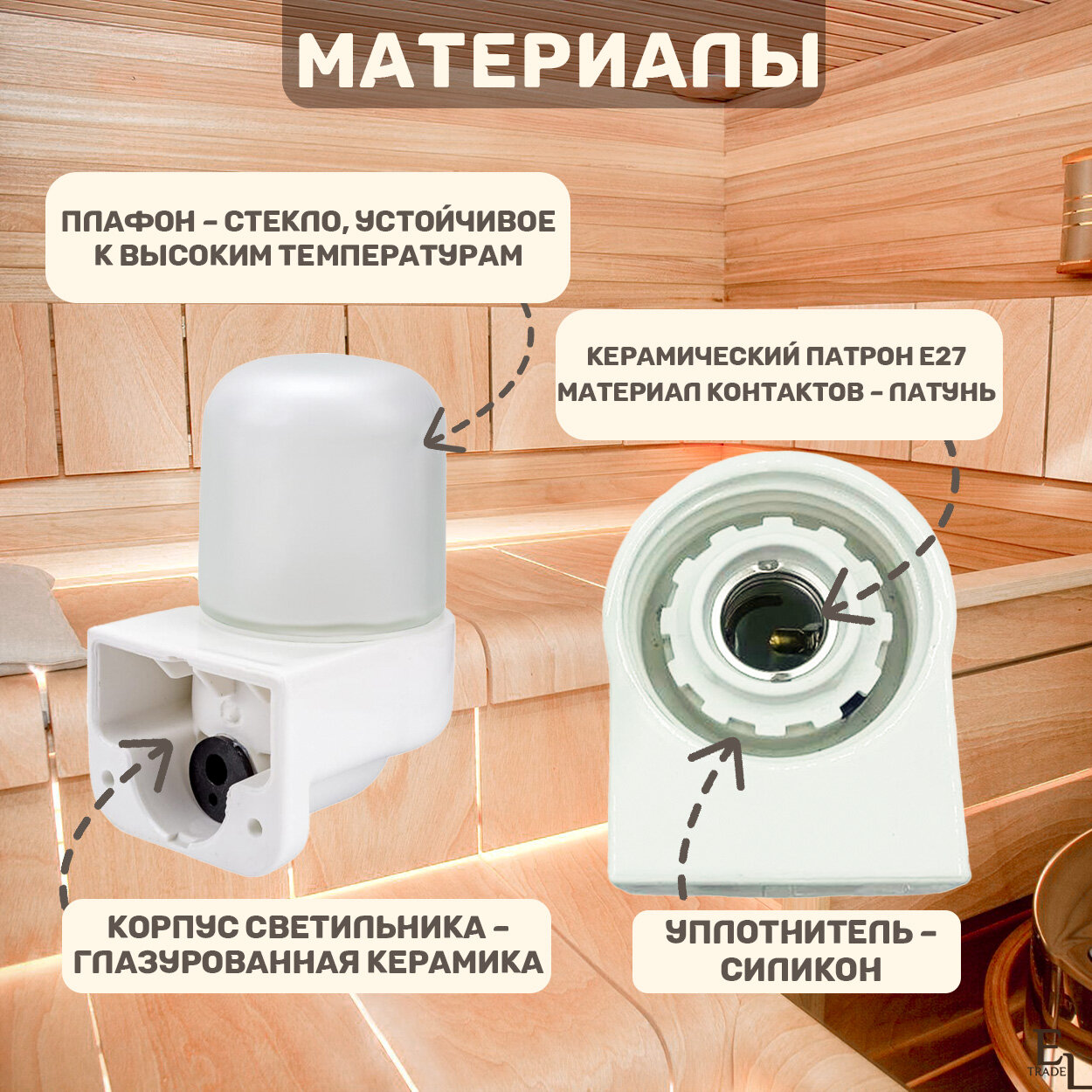 МАТЕРИАЛЫ

ПЛАФОН - СТЕКЛО, УСТОЙЧИВОЕ К ВЫСОКИМ ТЕМПЕРАТУРАМ

КЕРАМИЧЕСКИЙ ПАТРОН Е27
МАТЕРИАЛ КОНТАКТОВ - ЛАТУНЬ

КОРПУС СВЕТИЛЬНИКА - ГЛАЗУРОВАННАЯ КЕРАМИКА

УПЛОТНИТЕЛЬ - СИЛИКОН

EL TRADE