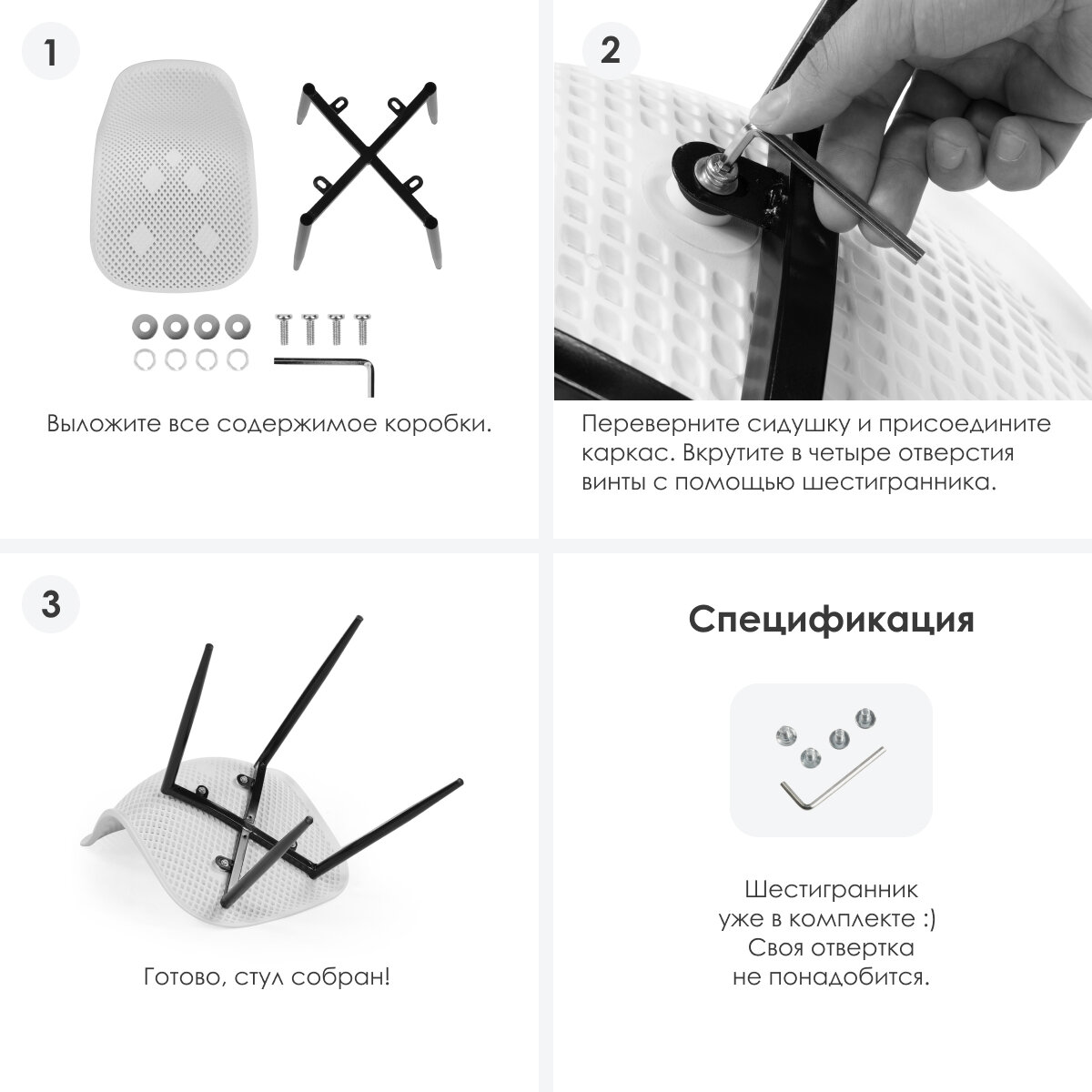 1

Выложите все содержимое коробки.

2

Переверните сидушку и присоедините каркас. Вкрутите в четыре отверстия винты с помощью шестигранника.

3

Готово, стул собран!

Спецификация

Шестигранник уже в комплекте :) Своя отвертка не понадобится.