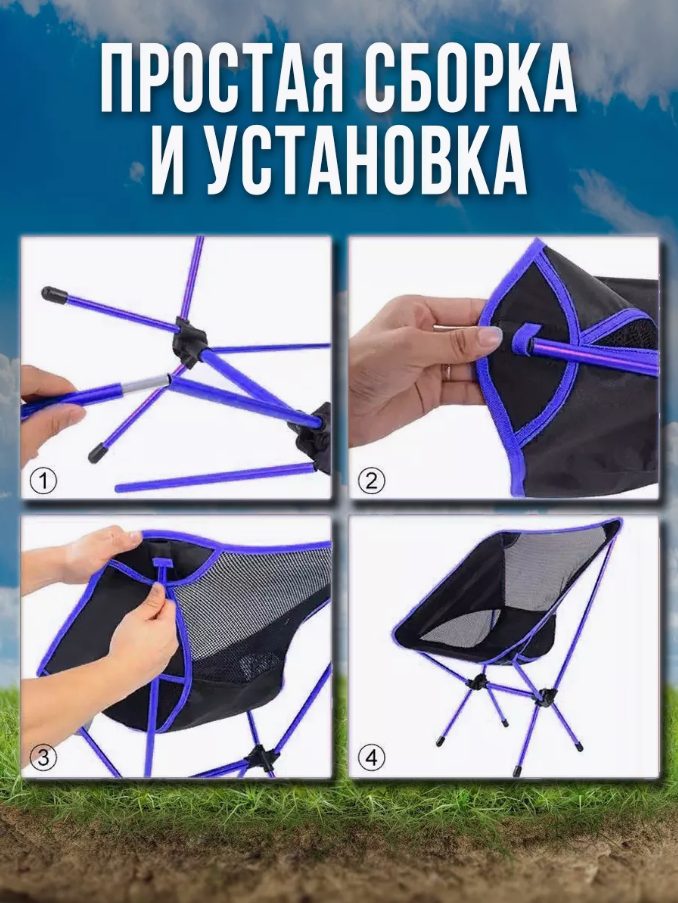 ПРОСТАЯ СБОРКА И УСТАНОВКА

①

②

③

④