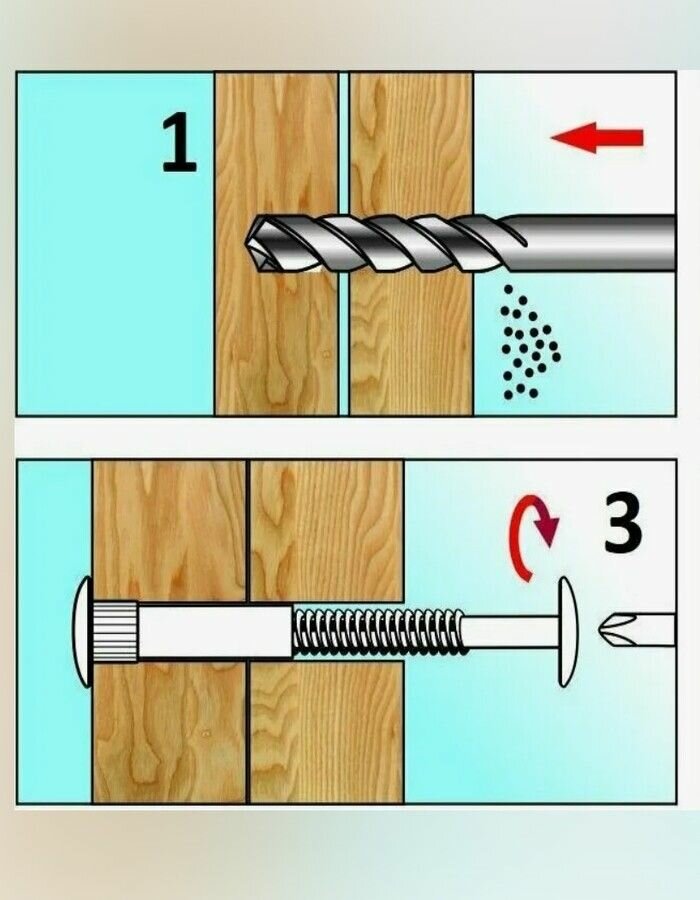 1

3