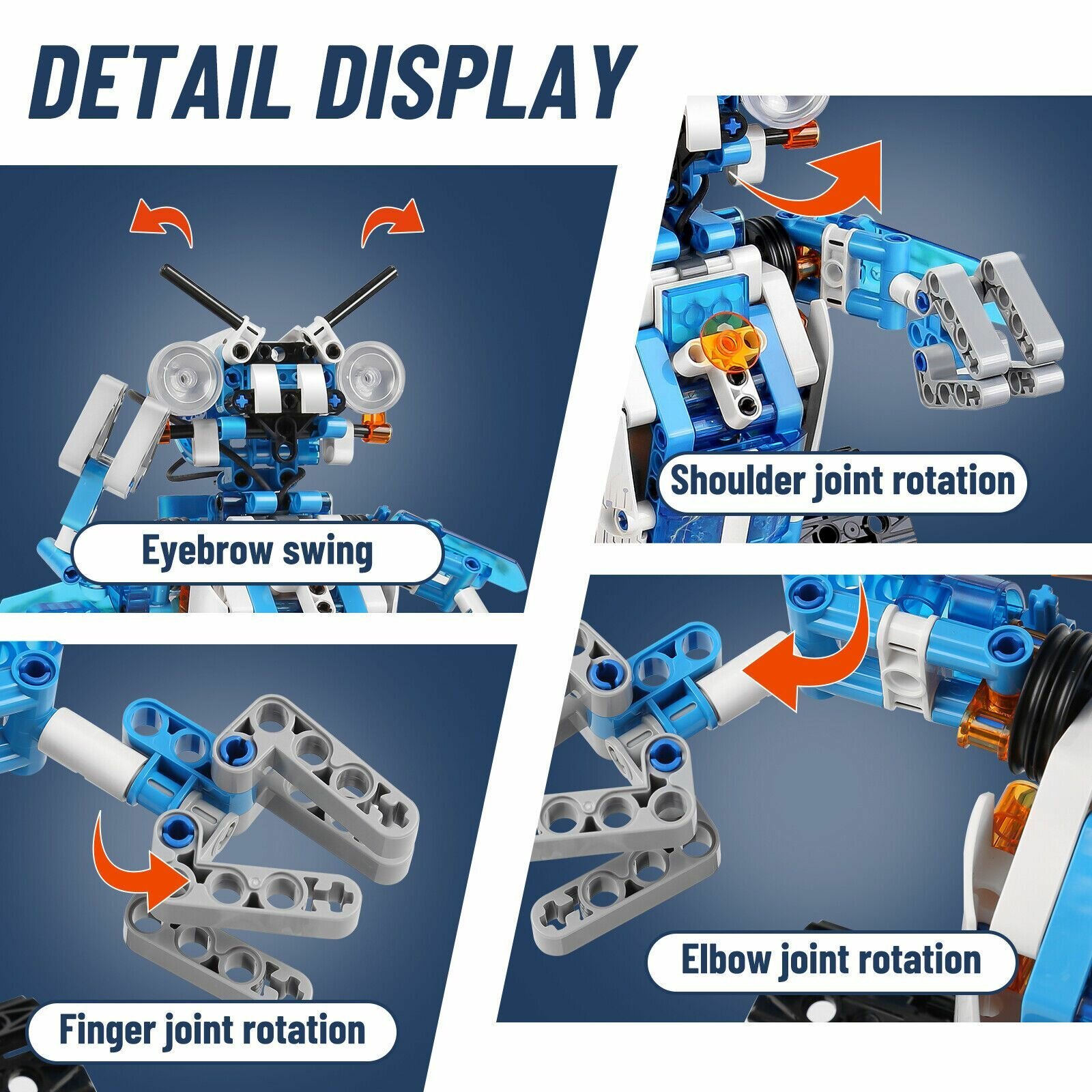 DETAIL DISPLAY

Eyebrow swing

Shoulder joint rotation

Finger joint rotation

Elbow joint rotation