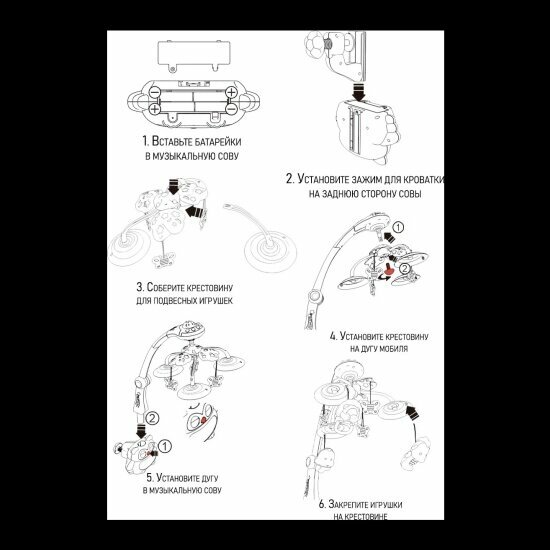 1. Вставьте батарейки в музыкальную сову

2. Установите зажим для кроватки на заднюю сторону совы

3. Соберите крестовину для подвесных игрушек

① ②

4. Установите крестовину на дугу мобиля

② ①

5. Установите дугу в музыкальную сову

6. Закрепите игрушки на крестовине