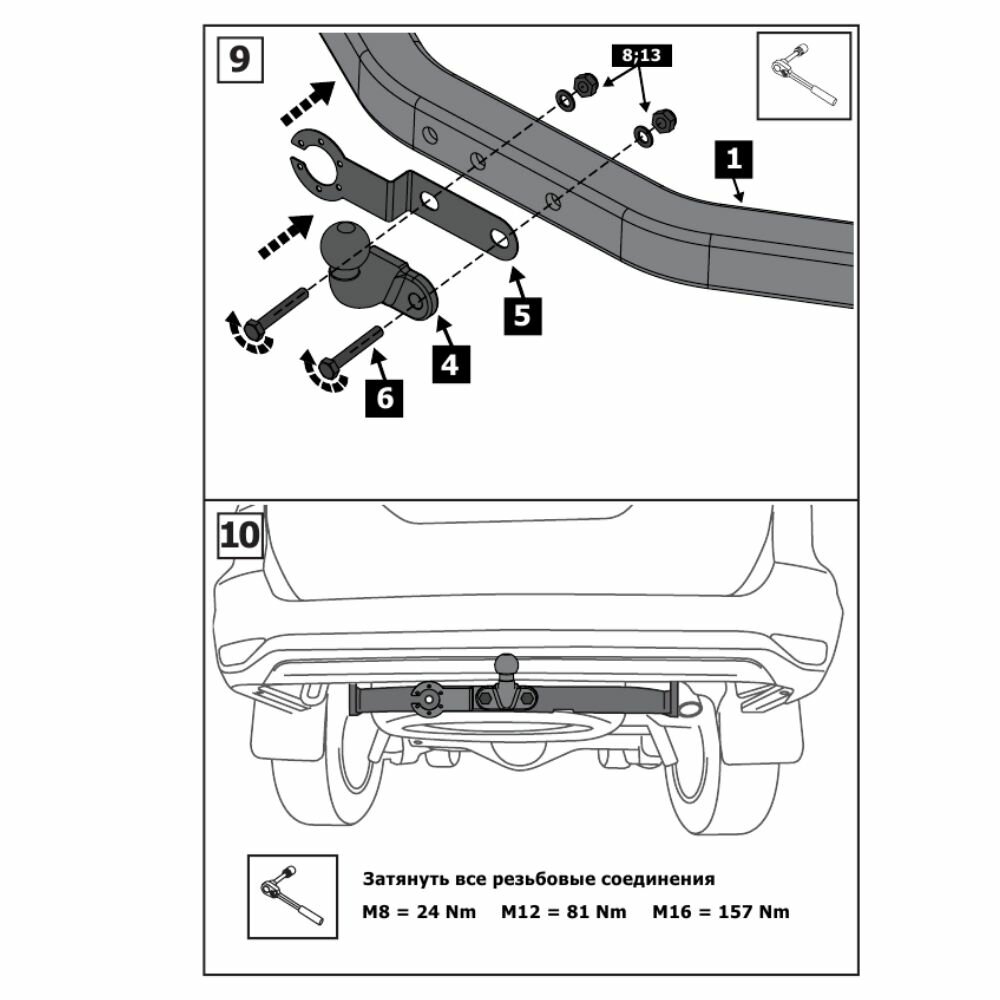 9

8;13

1

5

4

6

10

Затянуть все резьбовые соединения

M8 = 24 Nm  M12 = 81 Nm  M16 = 157 Nm