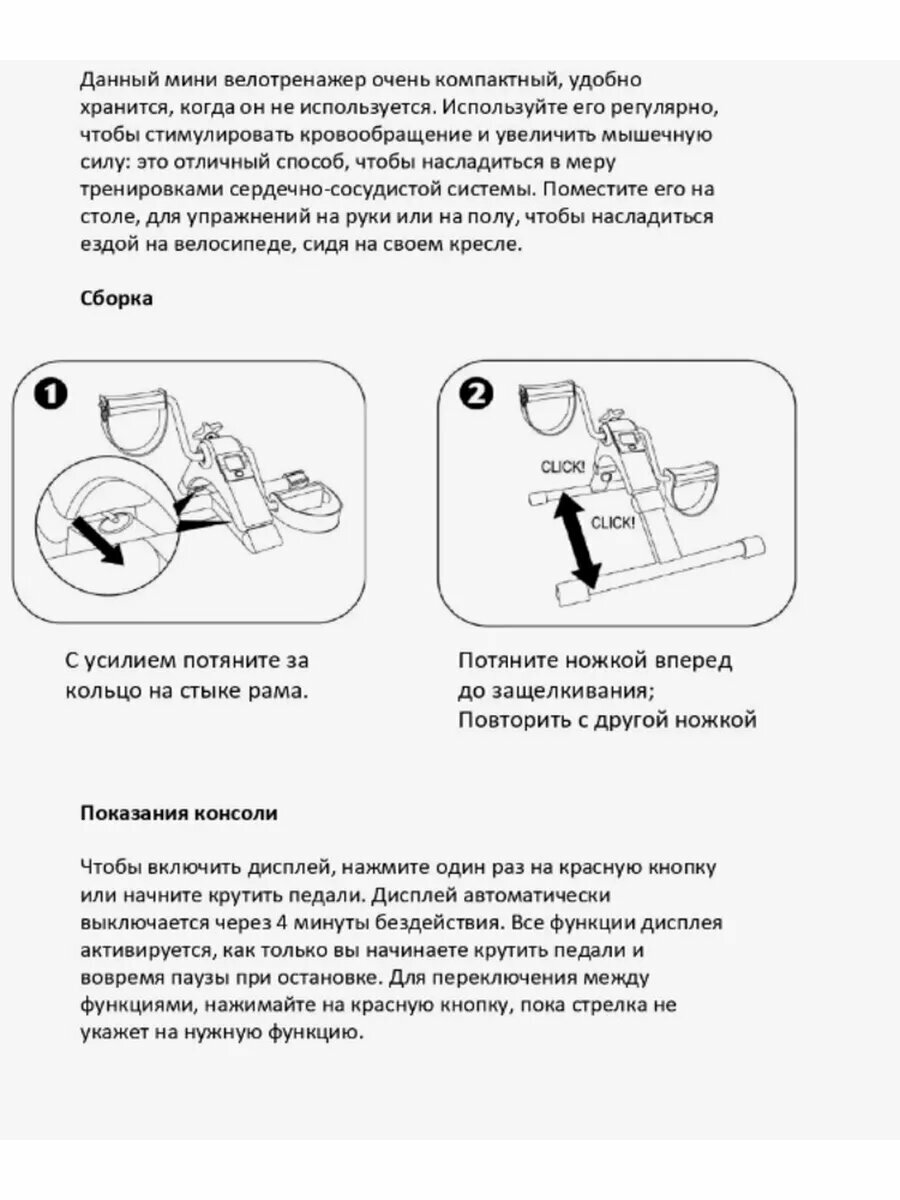 Данный мини велотренажер очень компактный, удобно хранится, когда он не используется. Используйте его регулярно, чтобы стимулировать кровообращение и увеличить мышечную силу: это отличный способ, чтобы насладиться в меру тренировками сердечно-сосудистой системы. Поместите его на столе, для упражнений на руки или на полу, чтобы насладиться ездой на велосипеде, сидя на своем кресле.

Сборка

1

2

CLICK!

CLICK!

С усилием потяните за кольцо на стыке рама.

Потяните ножкой вперед до защелкивания;
Повторить с другой ножкой

Показания консоли

Чтобы включить дисплей, нажмите один раз на красную кнопку или начните крутить педали. Дисплей автоматически выключается через 4 минуты бездействия. Все функции дисплея активируется, как только вы начинаете крутить педали и вовремя паузы при остановке. Для переключения между функциями, нажимайте на красную кнопку, пока стрелка не укажет на нужную функцию.