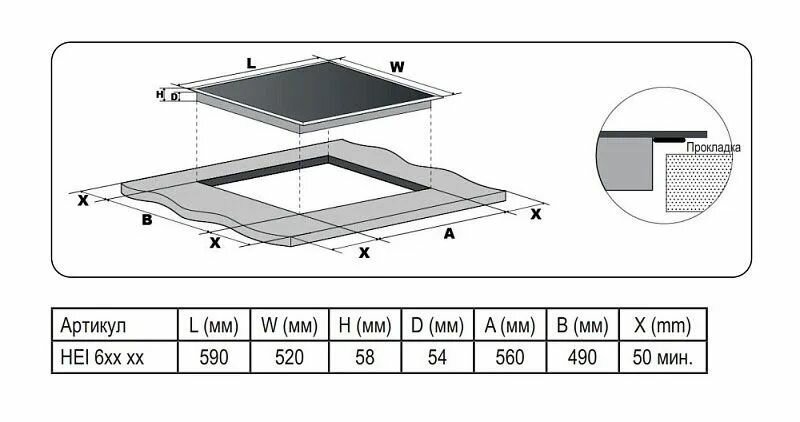 L
W
H
D
X
B
X
X
A
X
Прокладка

| Артикул | L (мм) | W (мм) | H (мм) | D (мм) | A (мм) | B (мм) | X (mm) |
|---|---|---|---|---|---|---|---|
| HEI 6xx xx | 590 | 520 | 58 | 54 | 560 | 490 | 50 мин. |